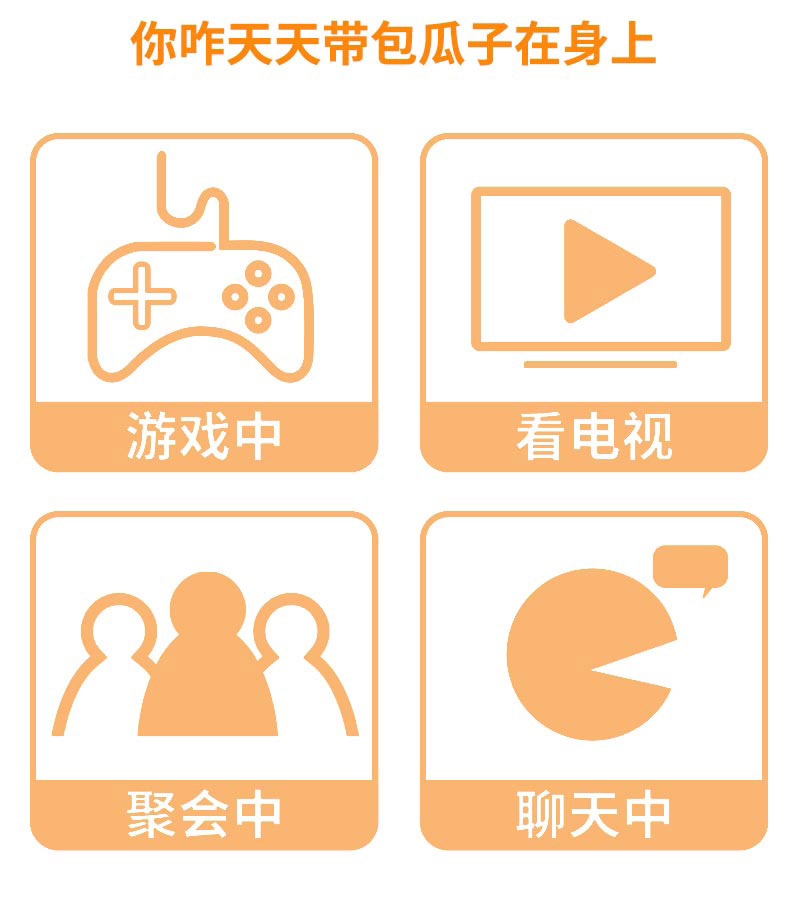 你咋天天带包瓜子在身上

游戏中

看电视

聚会中

聊天中