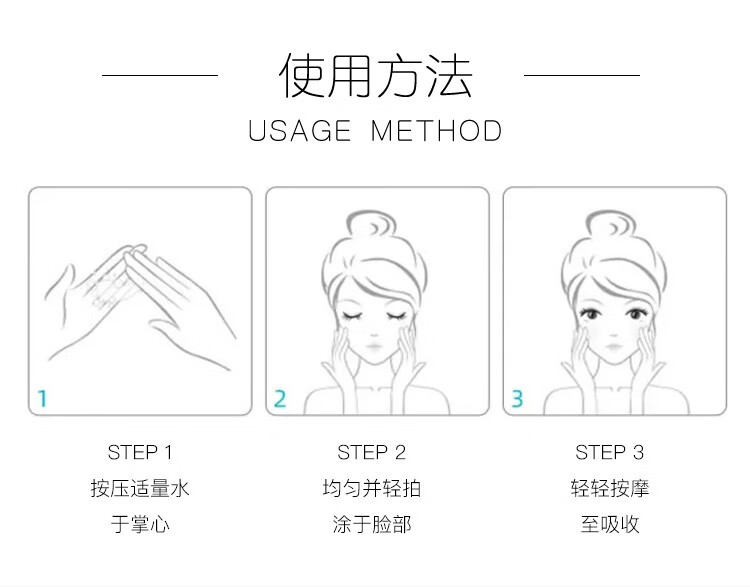 使用方法
USAGE METHOD

1

2

3

STEP 1
按压适量水
于掌心

STEP 2
均匀并轻拍
涂于脸部

STEP 3
轻轻按摩
至吸收