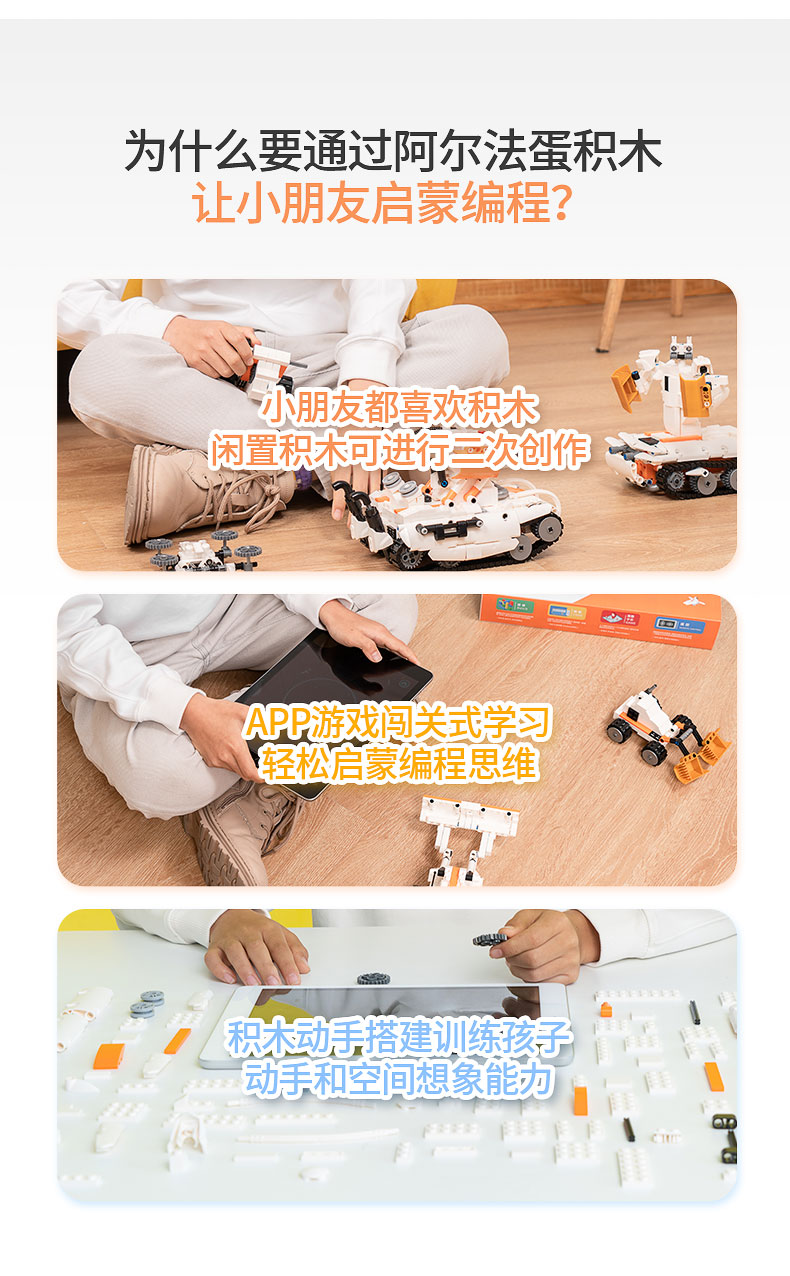 为什么要通过阿尔法蛋积木
让小朋友启蒙编程?

小朋友都喜欢积木
闲置积木可进行二次创作

APP游戏闯关式学习
轻松启蒙编程思维

积木动手搭建训练孩子
动手和空间想象能力