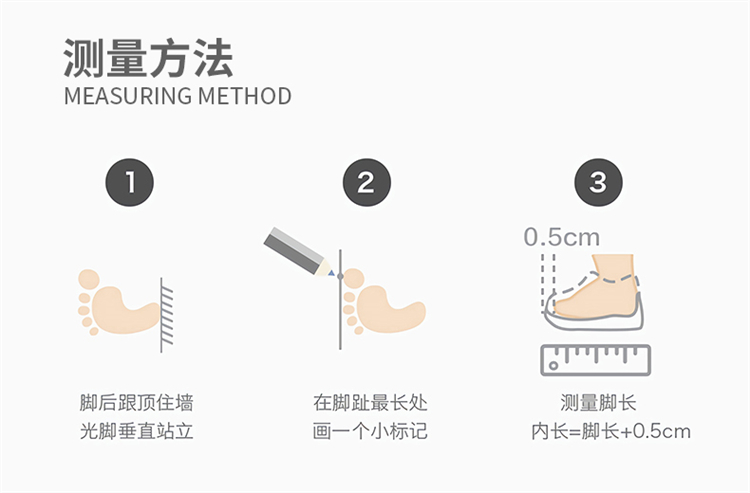 测量方法
MEASURING METHOD

1

脚后跟顶住墙
光脚垂直站立

2

在脚趾最长处
画一个小标记

3

0.5cm

测量脚长
内长=脚长+0.5cm