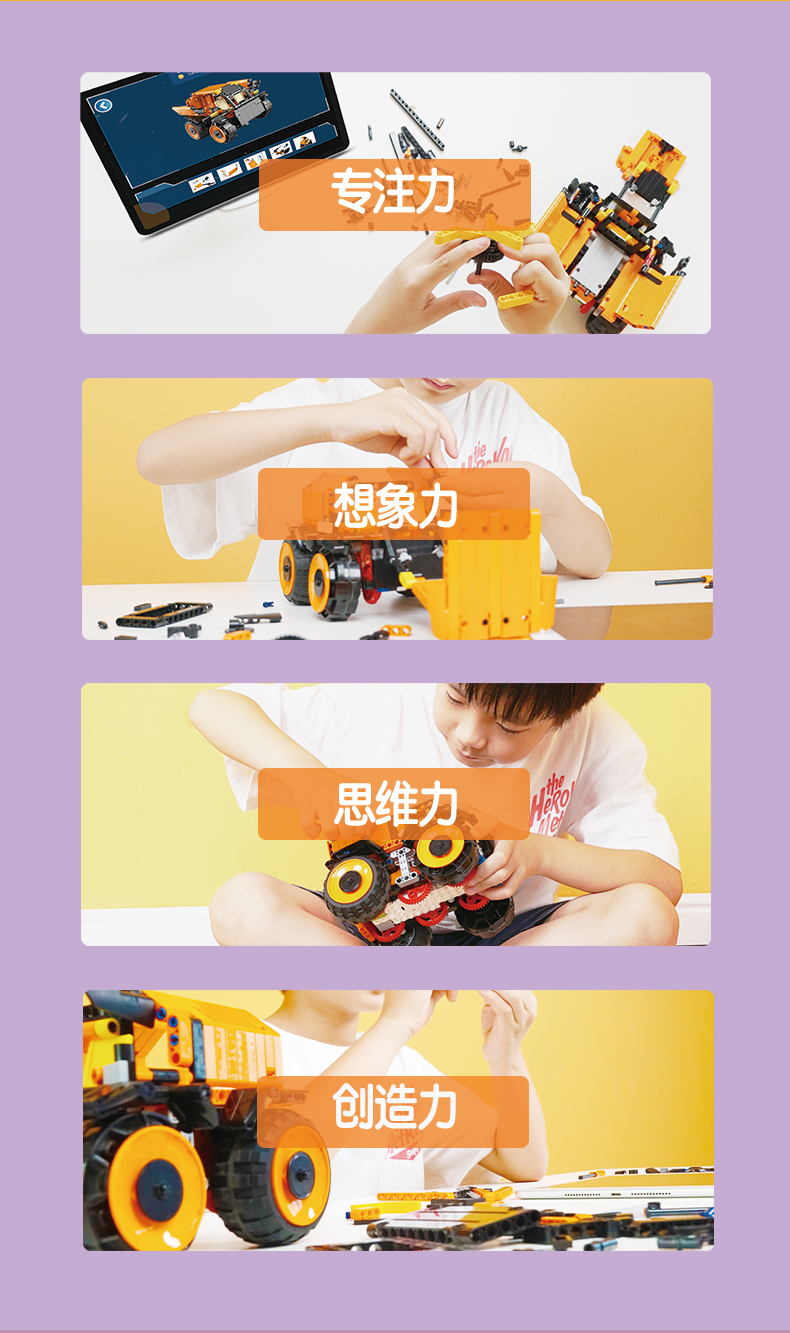 专注力

想象力

思维力

创造力