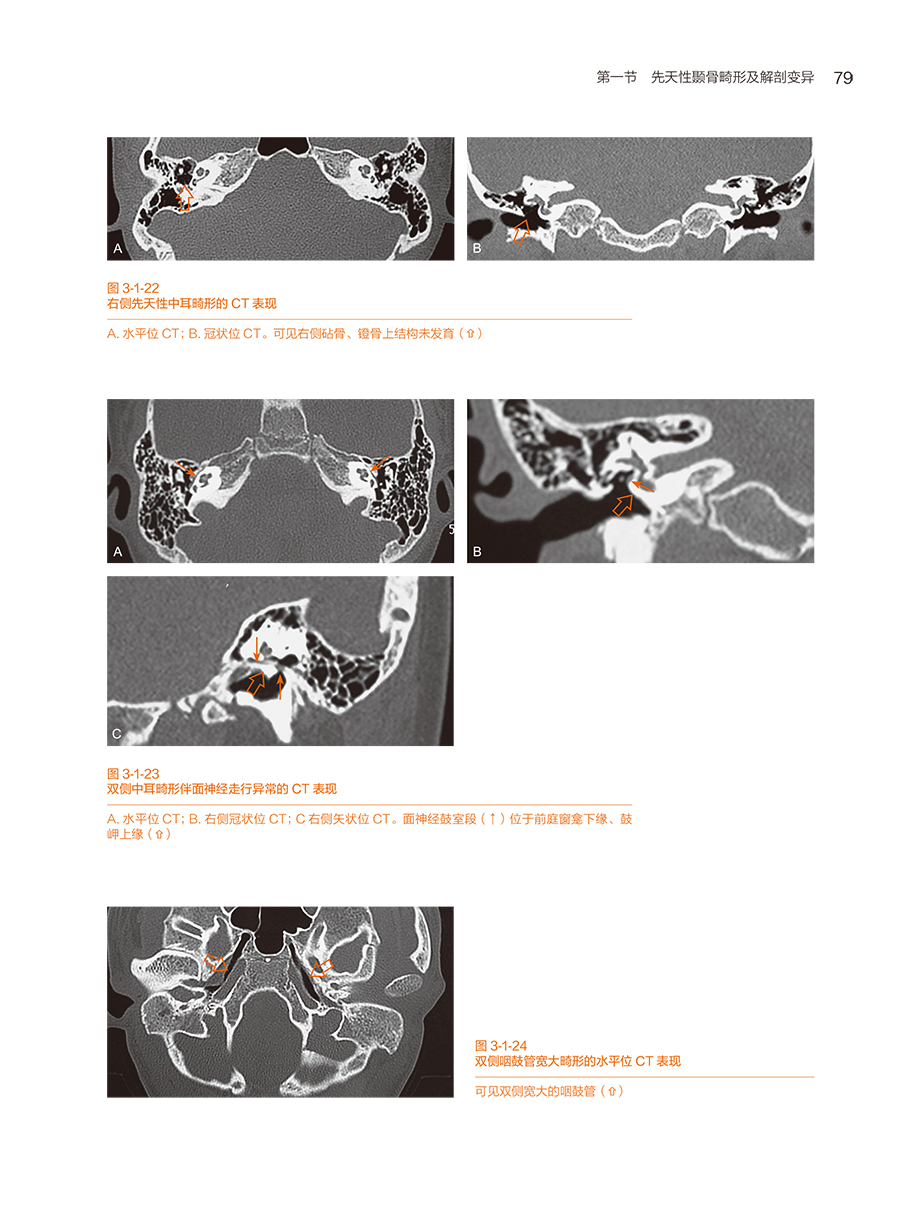 第一节 先天性颞骨畸形及解剖变异 79

A

B

图 3-1-22
右侧先天性中耳畸形的 CT 表现

A. 水平位 CT；B. 冠状位 CT。可见右侧砧骨、镫骨上结构未发育（⇧）

A

5

B

C

图 3-1-23
双侧中耳畸形伴面神经走行异常的 CT 表现

A. 水平位 CT；B. 右侧冠状位 CT；C 右侧矢状位 CT。面神经鼓室段（↑）位于前庭窗龛下缘、鼓岬上缘（⇧）

图 3-1-24
双侧咽鼓管宽大畸形的水平位 CT 表现

可见双侧宽大的咽鼓管（⇧）