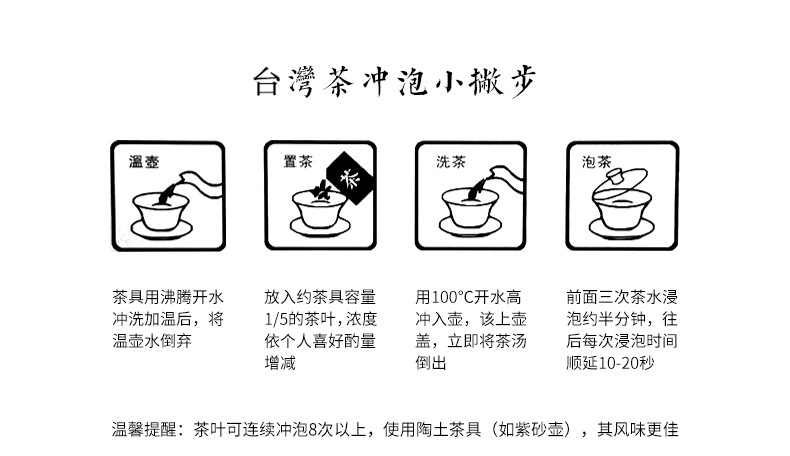 台灣茶冲泡小撇步

温壶

置茶

茶

洗茶

泡茶

茶具用沸腾开水冲洗加温后，将温壶水倒弃

放入约茶具容量1/5的茶叶，浓度依个人喜好酌量增减

用100°C开水高冲入壶，该上壶盖，立即将茶汤倒出

前面三次茶水浸泡约半分钟，往后每次浸泡时间顺延10-20秒

温馨提醒：茶叶可连续冲泡8次以上，使用陶土茶具（如紫砂壶），其风味更佳