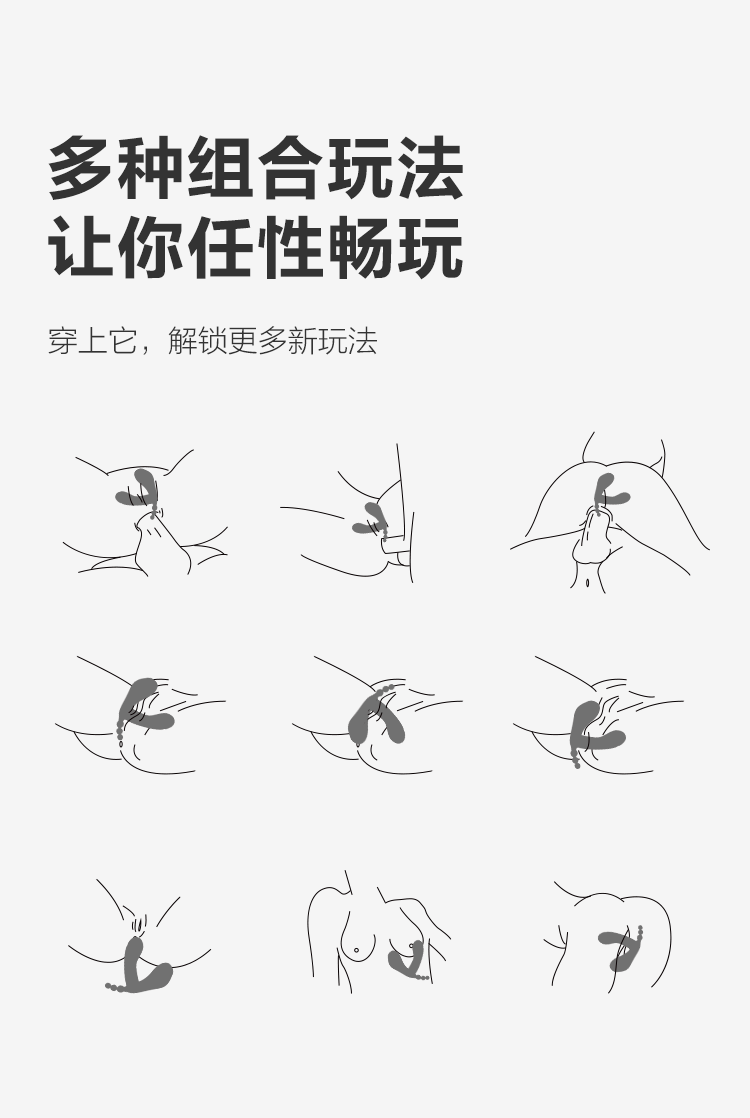 多种组合玩法
让你任性畅玩

穿上它，解锁更多新玩法