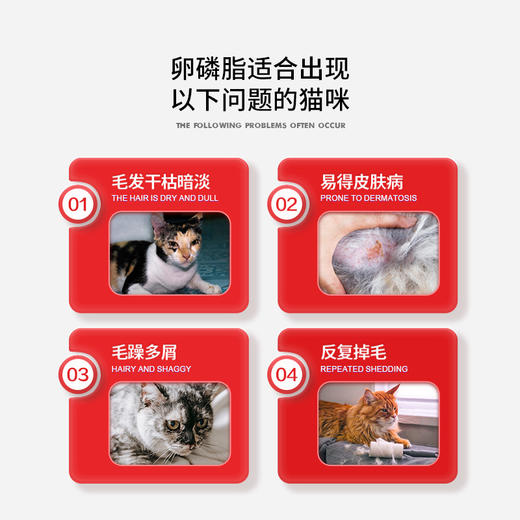 卵磷脂适合出现
以下问题的猫咪

THE FOLLOWING PROBLEMS OFTEN OCCUR

01
毛发干枯暗淡
THE HAIR IS DRY AND DULL

02
易得皮肤病
PRONE TO DERMATOSIS

03
毛躁多屑
HAIRY AND SHAGGY

04
反复掉毛
REPEATED SHEDDING