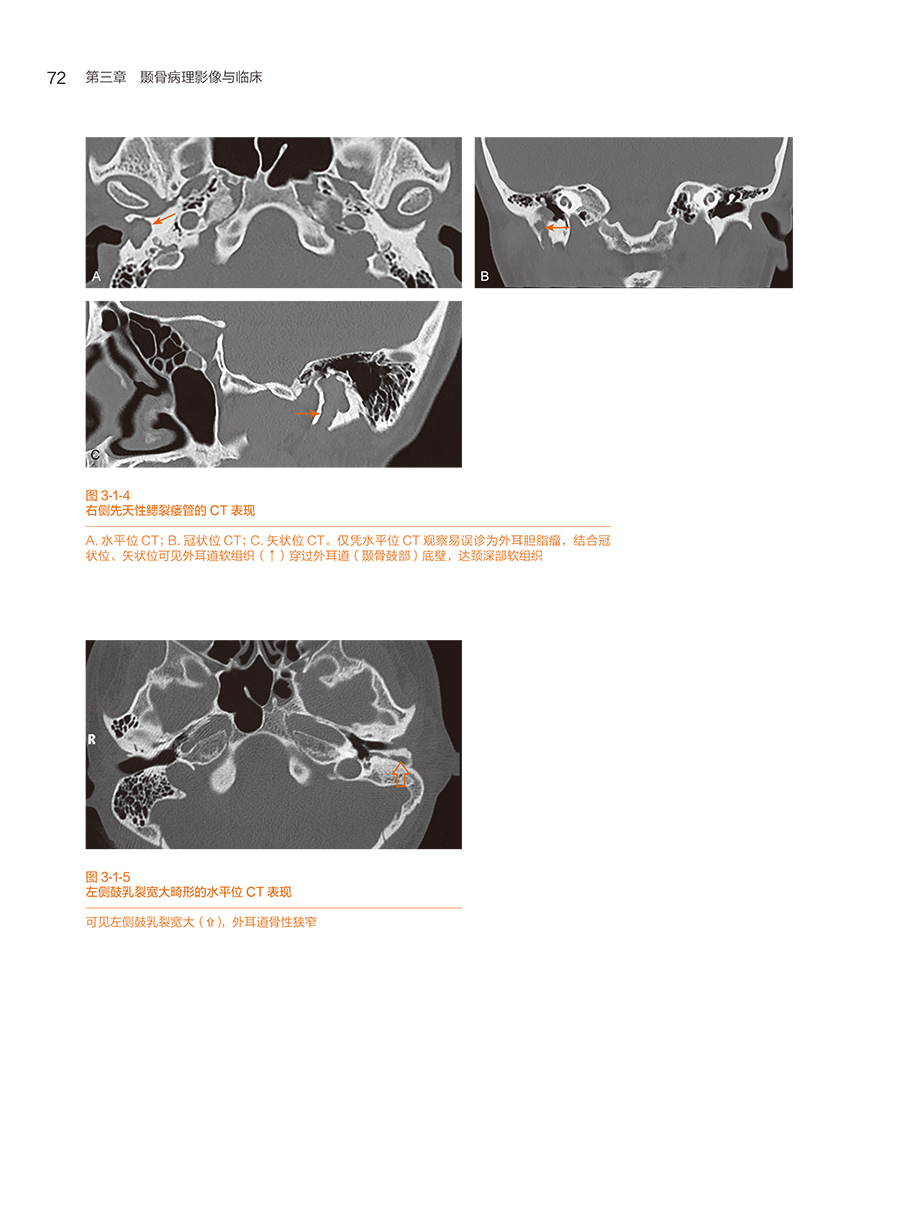 72 第三章 颞骨病理影像与临床

A

B

C

图 3-1-4
右侧先天性鳃裂瘘管的 CT 表现

A. 水平位 CT；B. 冠状位 CT；C. 矢状位 CT。仅凭水平位 CT 观察易误诊为外耳胆脂瘤，结合冠状位、矢状位可见外耳道软组织（↑）穿过外耳道（颞骨鼓部）底壁，达颈深部软组织

R

图 3-1-5
左侧鼓乳裂宽大畸形的水平位 CT 表现

可见左侧鼓乳裂宽大（⇧），外耳道骨性狭窄