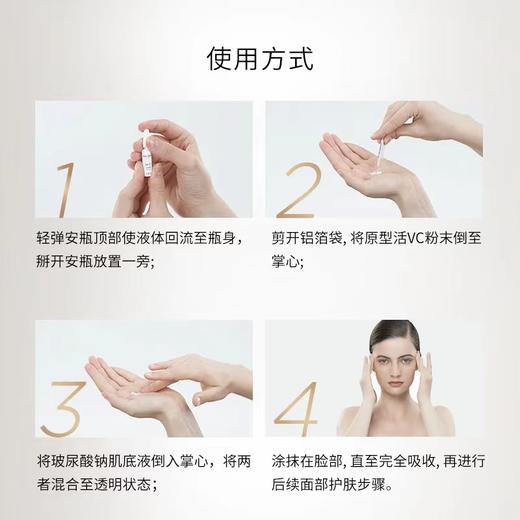 使用方式

1

轻弹安瓶顶部使液体回流至瓶身，掰开安瓶放置一旁；

2

剪开铝箔袋, 将原型活VC粉末倒至掌心;

3

将玻尿酸钠肌底液倒入掌心，将两者混合至透明状态；

4

涂抹在脸部, 直至完全吸收, 再进行后续面部护肤步骤。