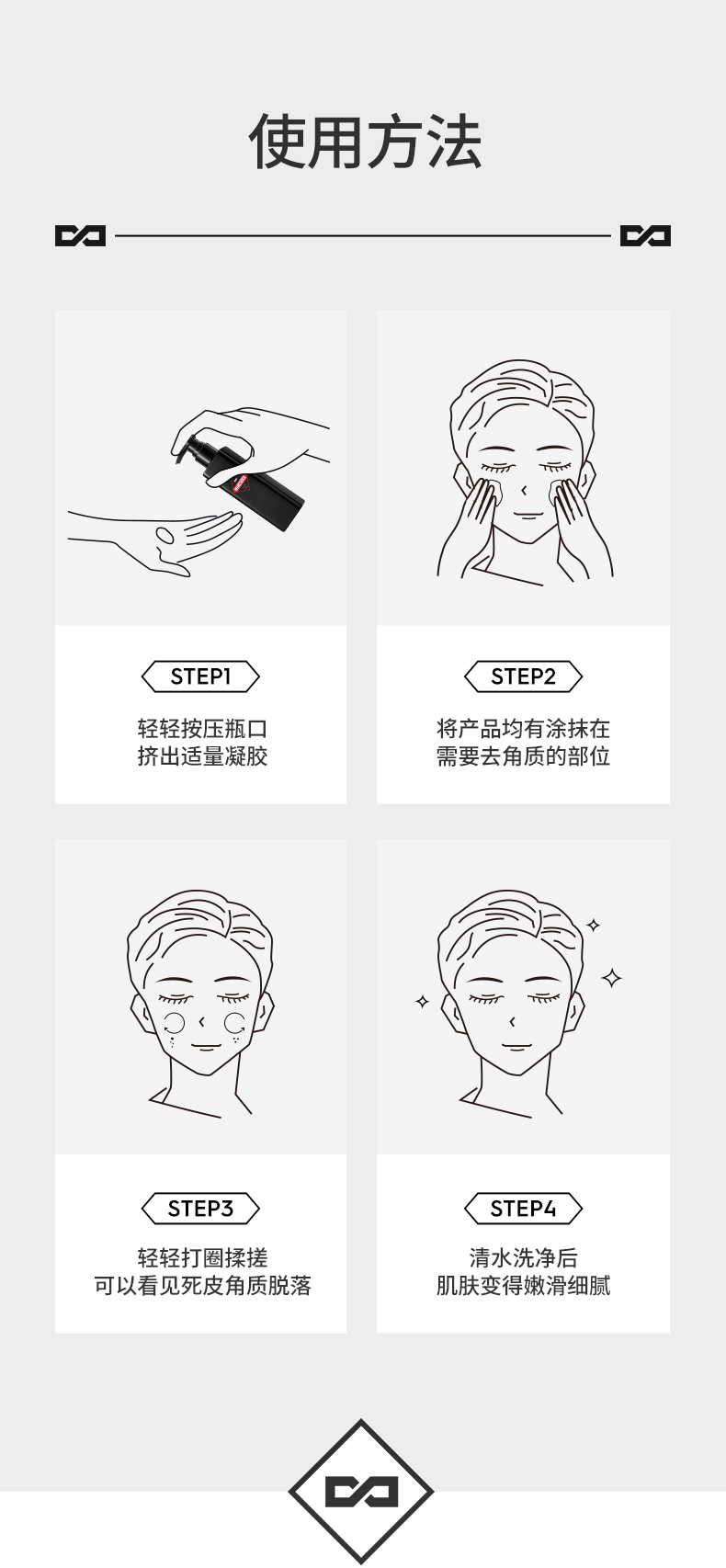 使用方法

STEP1

轻轻按压瓶口
挤出适量凝胶

STEP2

将产品均有涂抹在
需要去角质的部位

STEP3

轻轻打圈揉搓
可以看见死皮角质脱落

STEP4

清水洗净后
肌肤变得嫩滑细腻