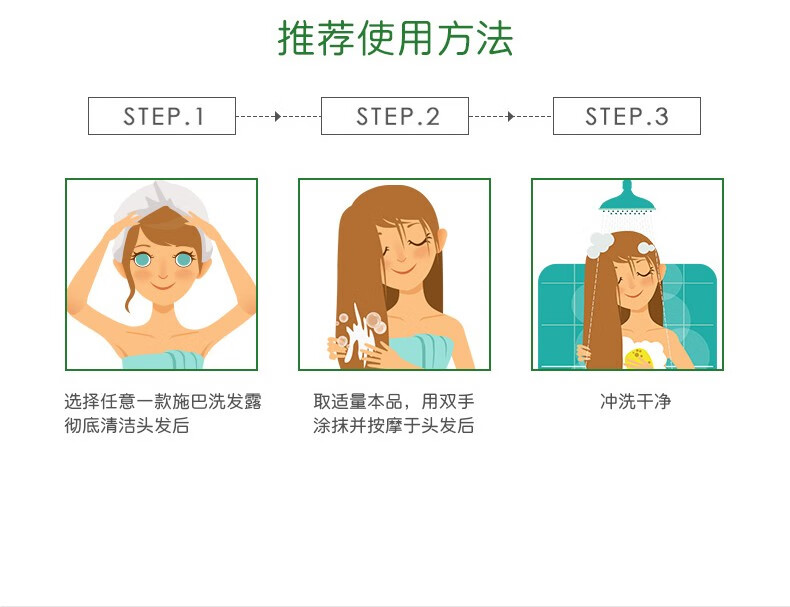 推荐使用方法

STEP.1

STEP.2

STEP.3

选择任意一款施巴洗发露彻底清洁头发后

取适量本品，用双手涂抹并按摩于头发后

冲洗干净