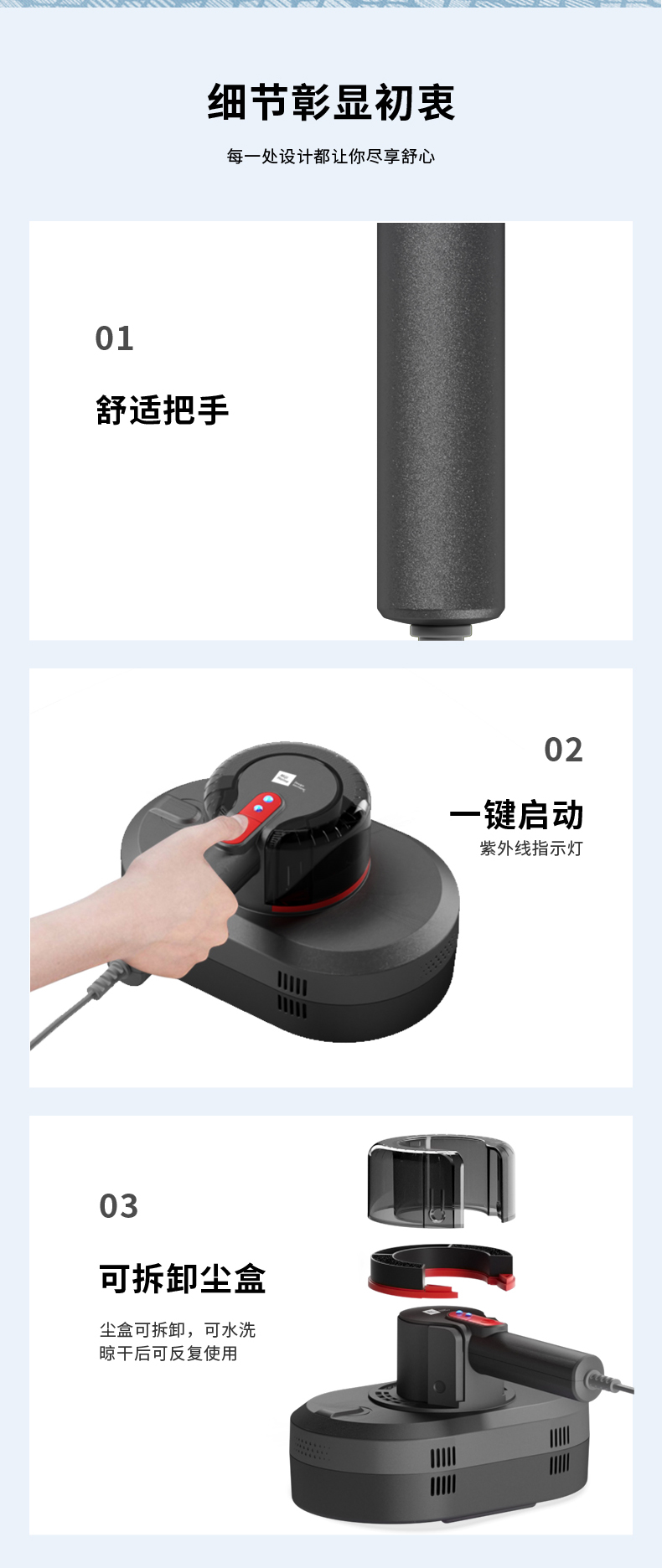 细节彰显初衷

每一处设计都让你尽享舒心

01

舒适把手

02

一键启动

紫外线指示灯

03

可拆卸尘盒

尘盒可拆卸，可水洗
晾干后可反复使用