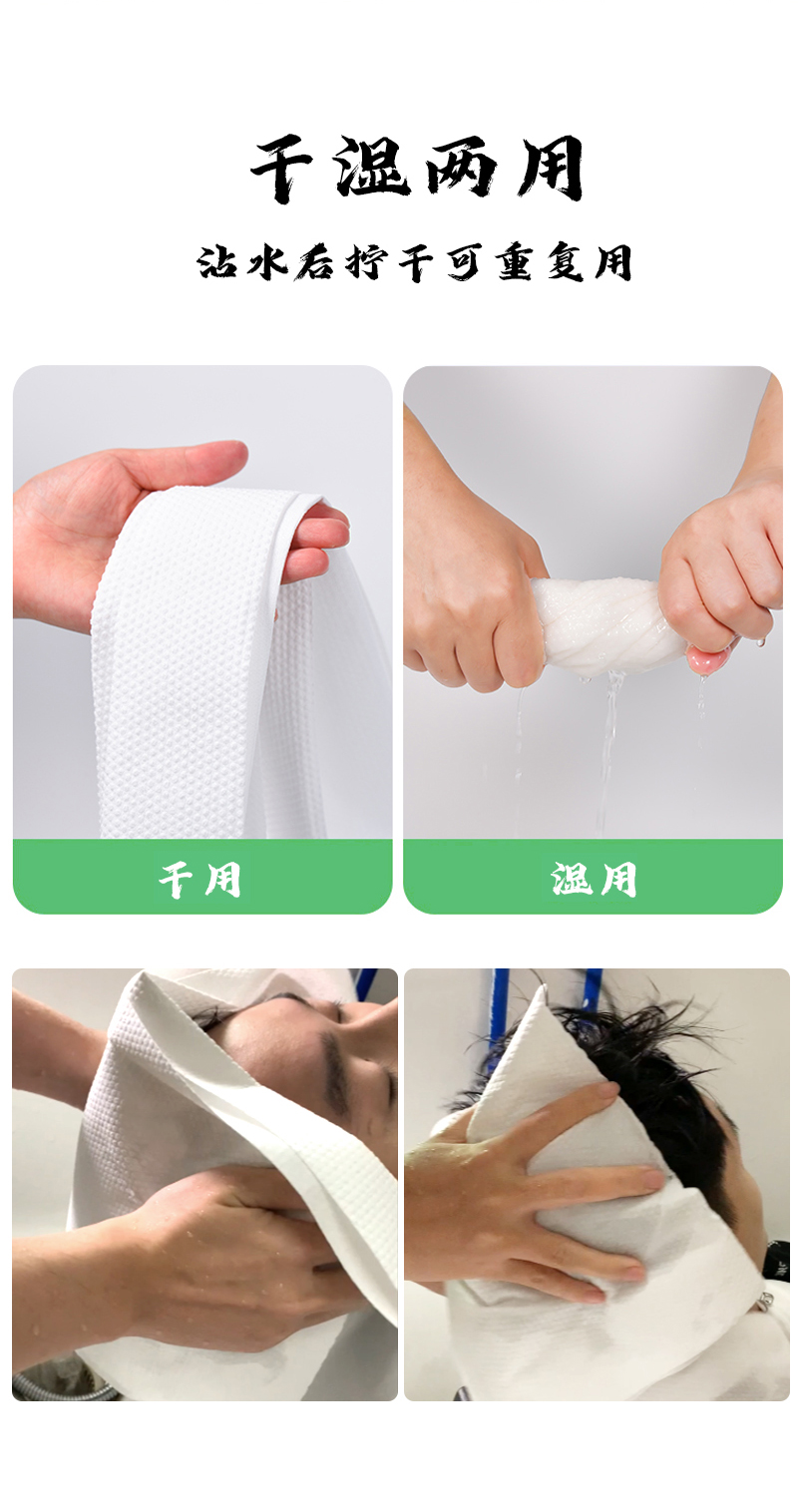 干湿两用

沾水后拧干可重复用

干用

湿用