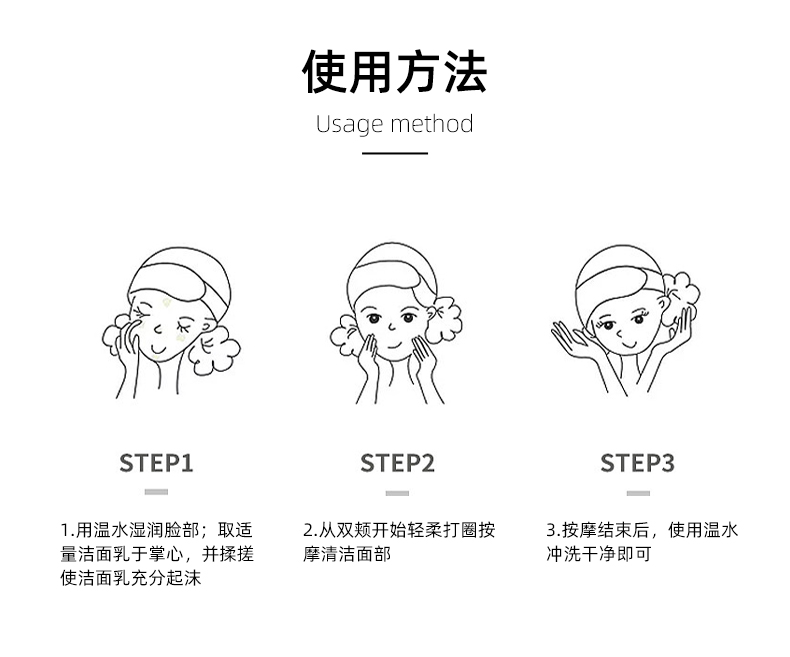 使用方法

Usage method

STEP1

1.用温水湿润脸部；取适量洁面乳于掌心，并揉搓使洁面乳充分起沫

STEP2

2.从双颊开始轻柔打圈按摩清洁面部

STEP3

3.按摩结束后，使用温水冲洗干净即可