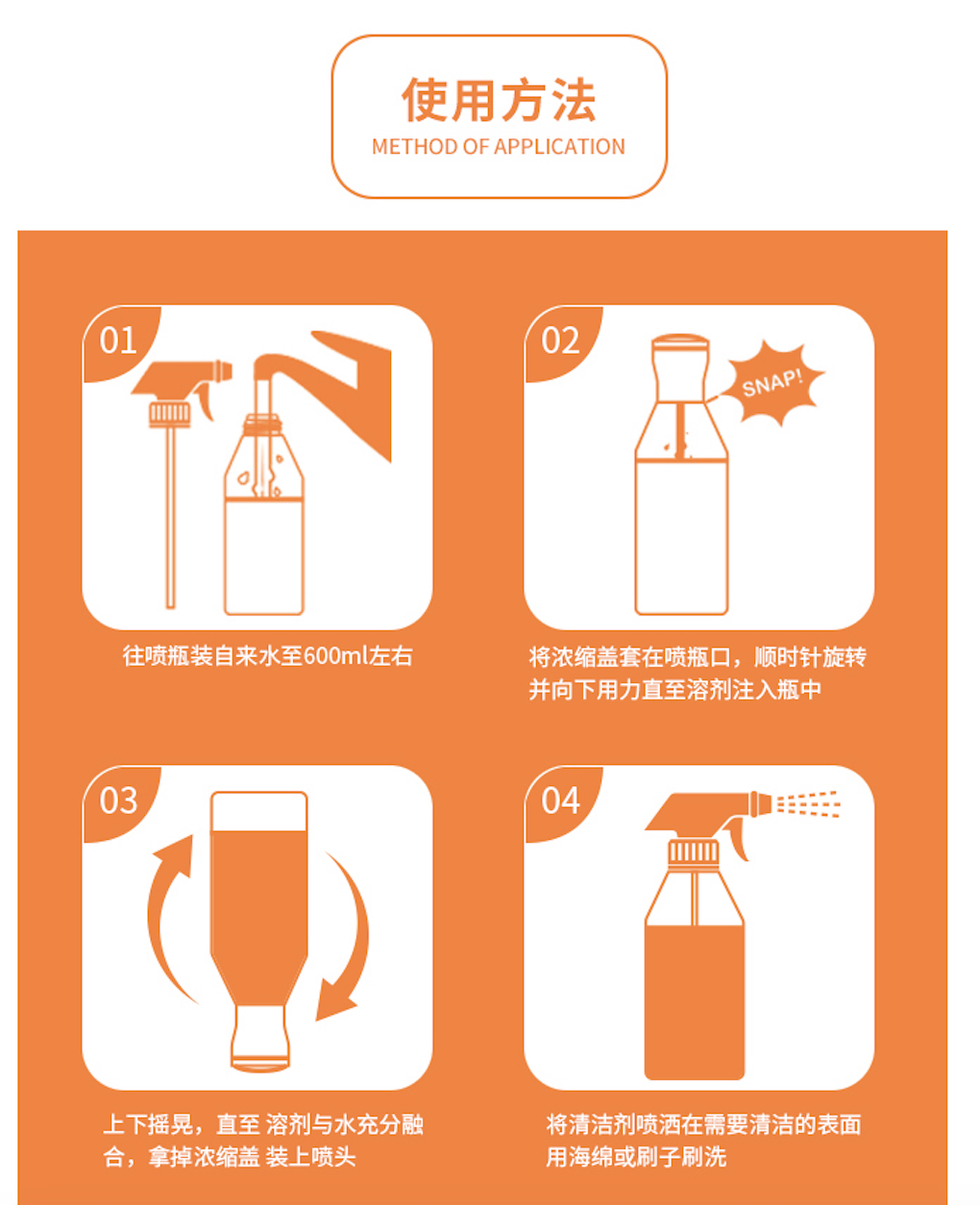 使用方法
METHOD OF APPLICATION

01

往喷瓶装自来水至600ml左右

02

SNAP!

将浓缩盖套在喷瓶口，顺时针旋转并向下用力直至溶剂注入瓶中

03

上下摇晃，直至 溶剂与水充分融合，拿掉浓缩盖 装上喷头

04

将清洁剂喷洒在需要清洁的表面用海绵或刷子刷洗