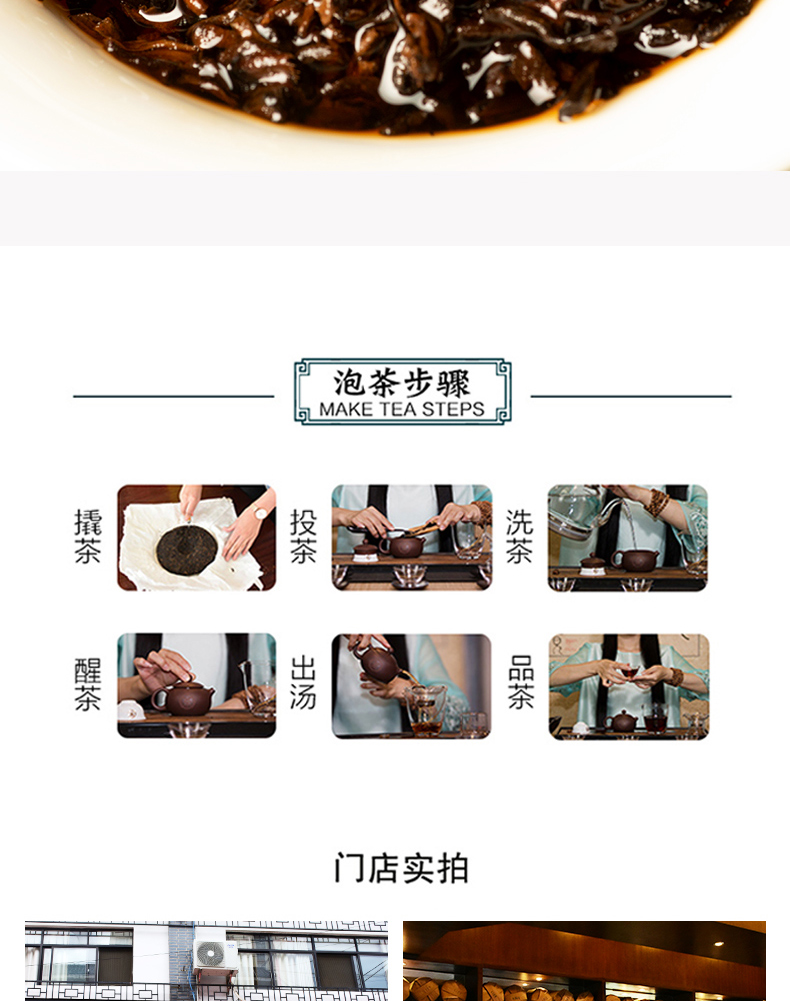 泡茶步骤
MAKE TEA STEPS

撬茶

投茶

洗茶

醒茶

出汤

品茶

门店实拍