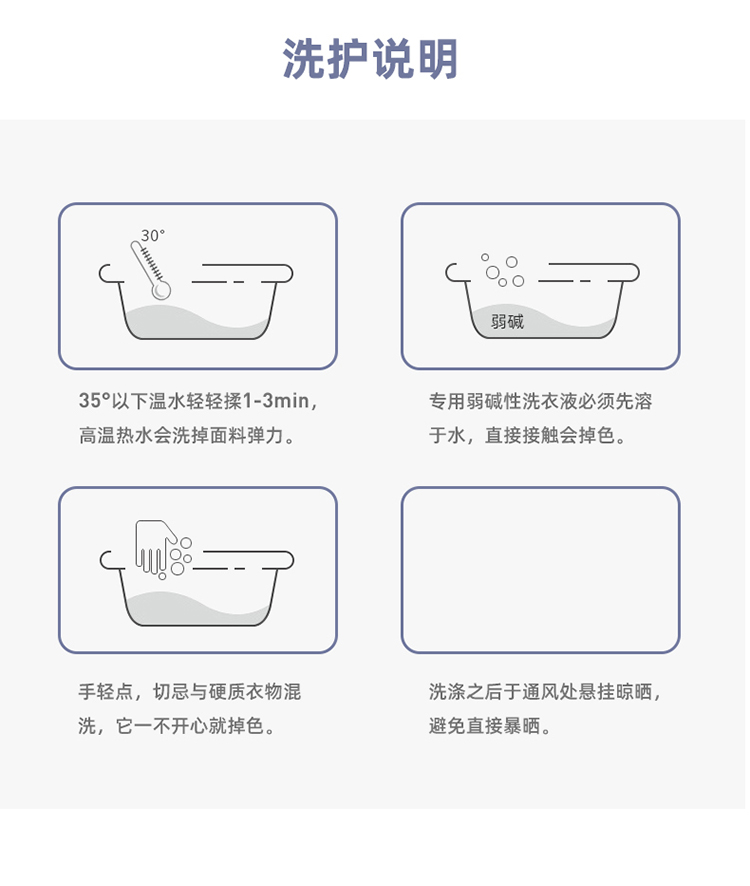 洗护说明

30°

35°以下温水轻轻揉1-3min，高温热水会洗掉面料弹力。

弱碱

专用弱碱性洗衣液必须先溶于水，直接接触会掉色。

手轻点，切忌与硬质衣物混洗，它一不开心就掉色。

洗涤之后于通风处悬挂晾晒，避免直接暴晒。