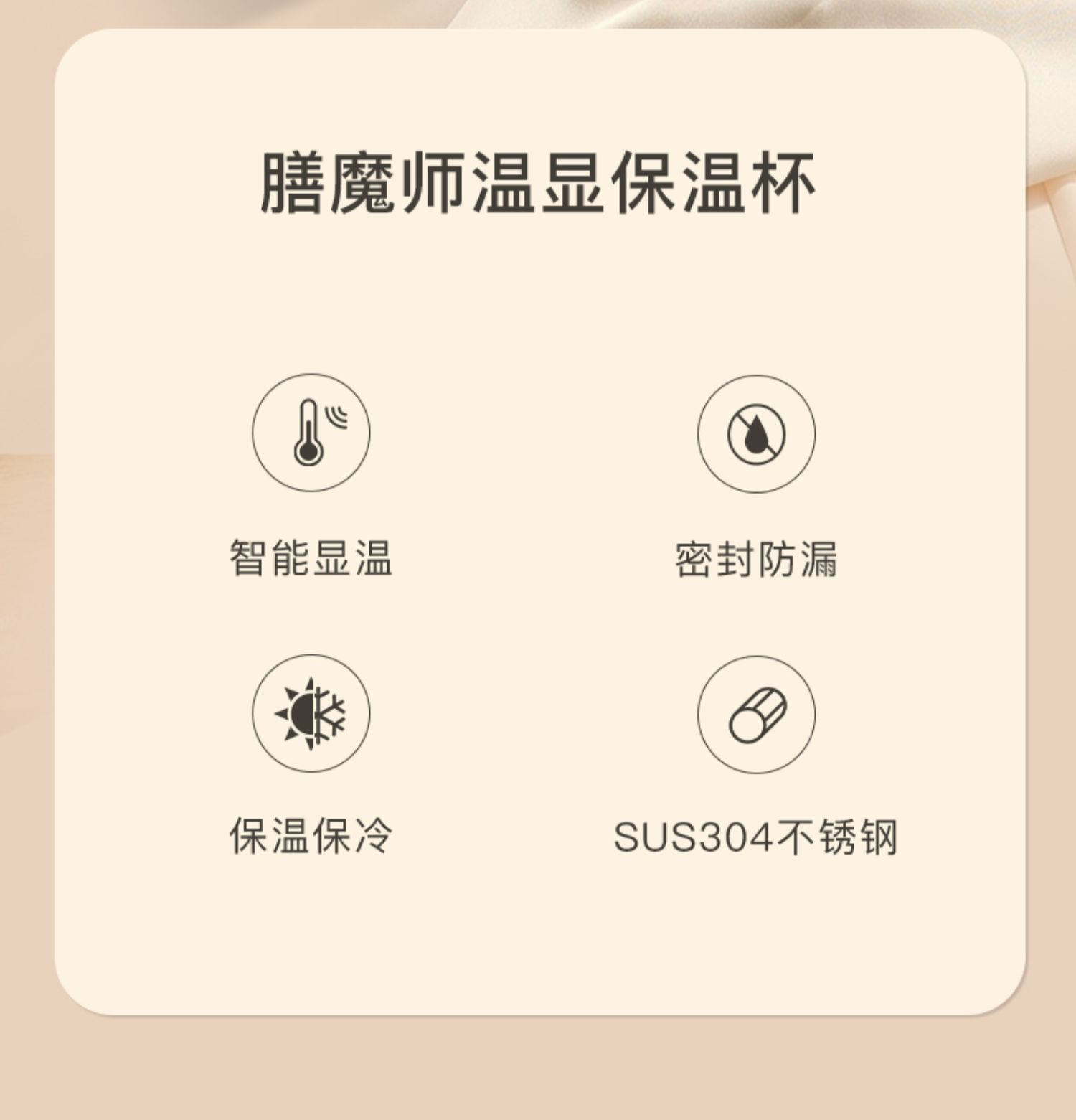 膳魔师温显保温杯

智能显温

密封防漏

保温保冷

SUS304不锈钢