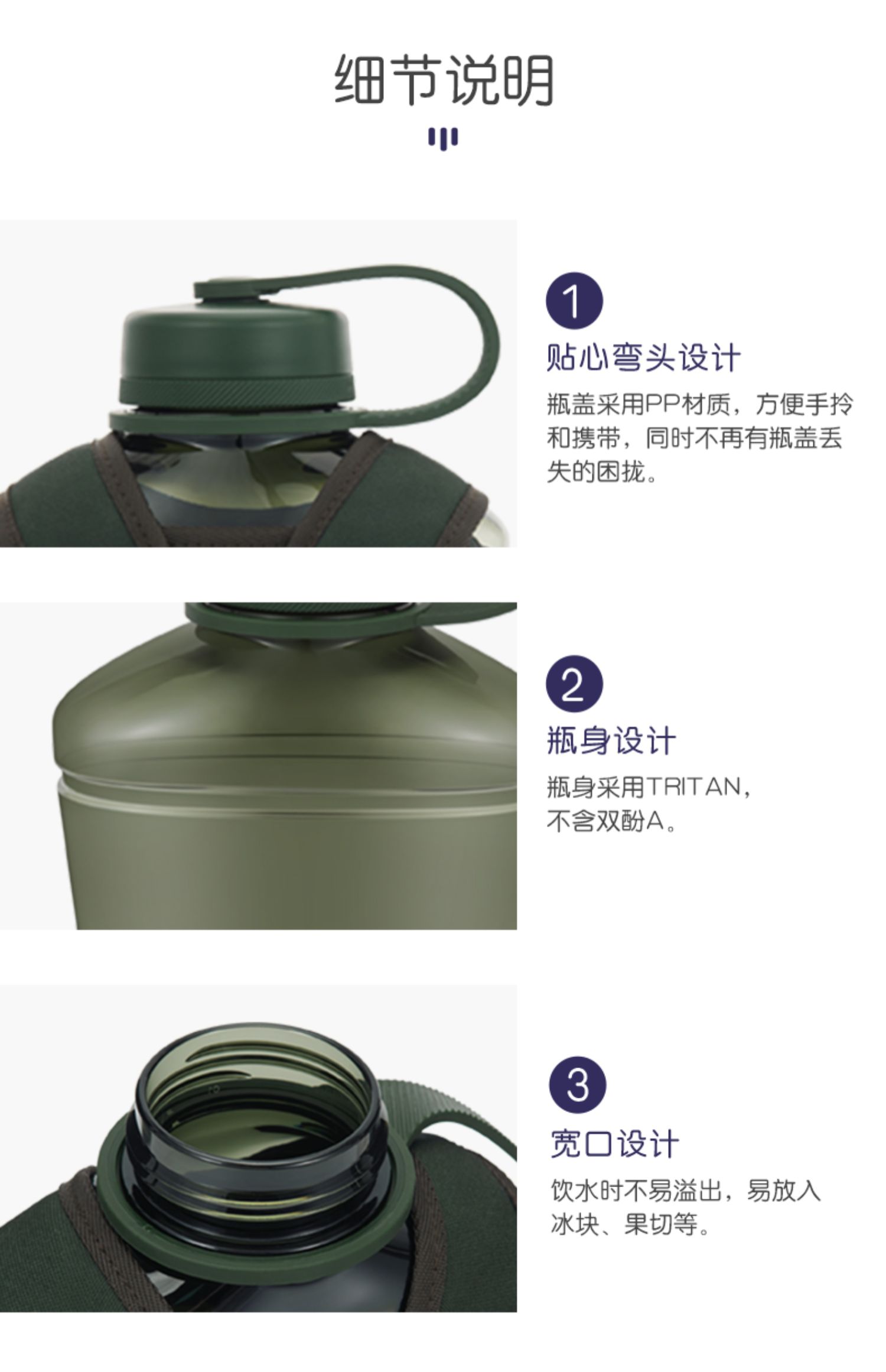 细节说明

1
贴心弯头设计
瓶盖采用PP材质，方便手拎和携带，同时不再有瓶盖丢失的困扰。

2
瓶身设计
瓶身采用TRITAN，不含双酚A。

3
宽口设计
饮水时不易溢出，易放入冰块、果切等。