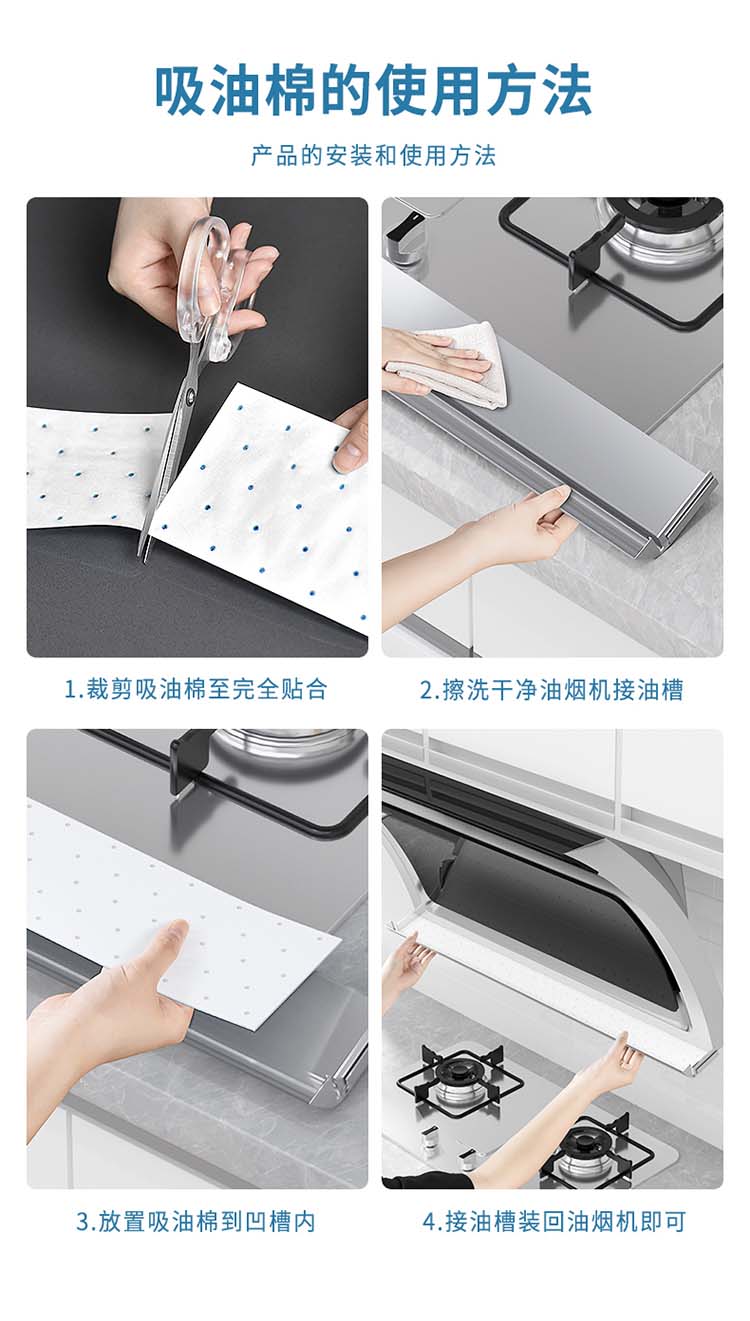 吸油棉的使用方法

产品的安装和使用方法

1.裁剪吸油棉至完全贴合

2.擦洗干净油烟机接油槽

3.放置吸油棉到凹槽内

4.接油槽装回油烟机即可