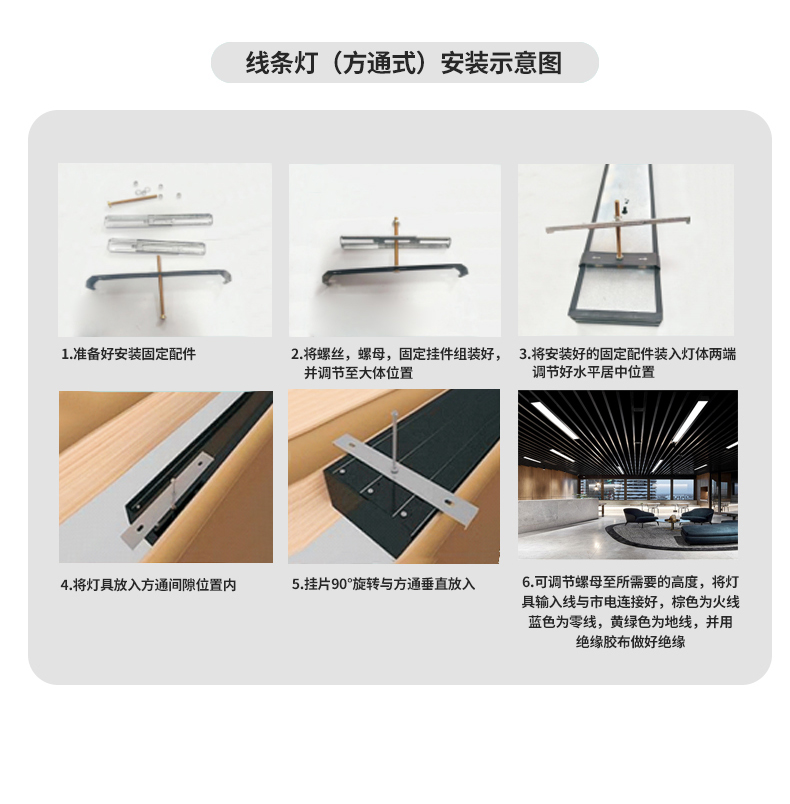 线条灯（方通式）安装示意图

1.准备好安装固定配件

2.将螺丝，螺母，固定挂件组装好，并调节至大体位置

3.将安装好的固定配件装入灯体两端调节好水平居中位置

4.将灯具放入方通间隙位置内

5.挂片90°旋转与方通垂直放入

6.可调节螺母至所需要的高度，将灯具输入线与市电连接好，棕色为火线蓝色为零线，黄绿色为地线，并用绝缘胶布做好绝缘