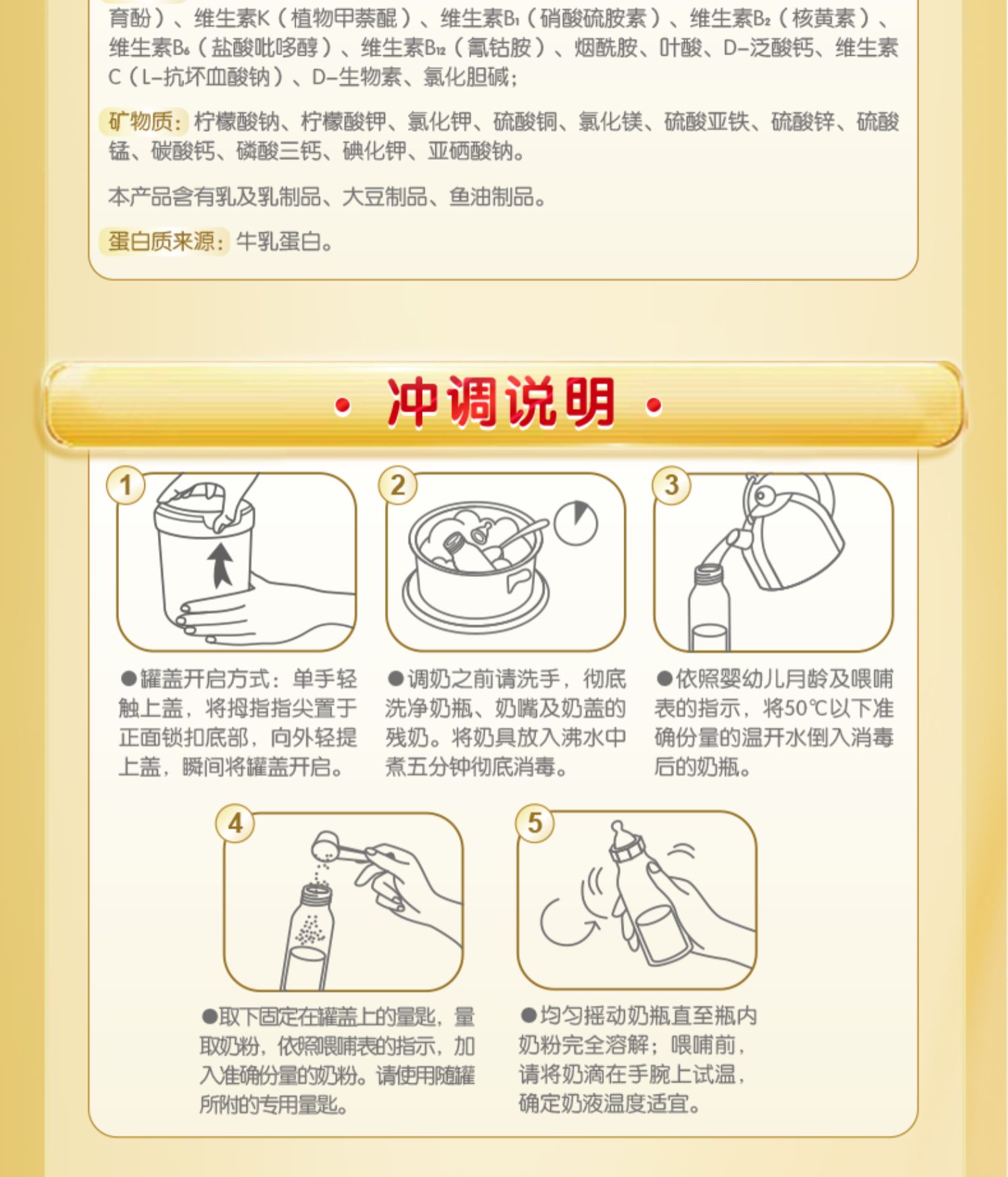 育酚）、维生素K（植物甲萘醌）、维生素$B_1$（硝酸硫胺素）、维生素$B_2$（核黄素）、维生素$B_6$（盐酸吡哆醇）、维生素$B_{12}$（氰钴胺）、烟酰胺、叶酸、D-泛酸钙、维生素C（L-抗坏血酸钠）、D-生物素、氯化胆碱；

矿物质：柠檬酸钠、柠檬酸钾、氯化钾、硫酸铜、氯化镁、硫酸亚铁、硫酸锌、硫酸锰、碳酸钙、磷酸三钙、碘化钾、亚硒酸钠。

本产品含有乳及乳制品、大豆制品、鱼油制品。

蛋白质来源：牛乳蛋白。

· 冲调说明 ·

1

●罐盖开启方式：单手轻触上盖，将拇指指尖置于正面锁扣底部，向外轻提上盖，瞬间将罐盖开启。

2

●调奶之前请洗手，彻底洗净奶瓶、奶嘴及奶盖的残奶。将奶具放入沸水中煮五分钟彻底消毒。

3

●依照婴幼儿月龄及喂哺表的指示，将50℃以下准确份量的温开水倒入消毒后的奶瓶。

4

●取下固定在罐盖上的量匙，量取奶粉，依照喂哺表的指示，加入准确份量的奶粉。请使用随罐所附的专用量匙。

5

●均匀摇动奶瓶直至瓶内奶粉完全溶解；喂哺前，请将奶滴在手腕上试温，确定奶液温度适宜。