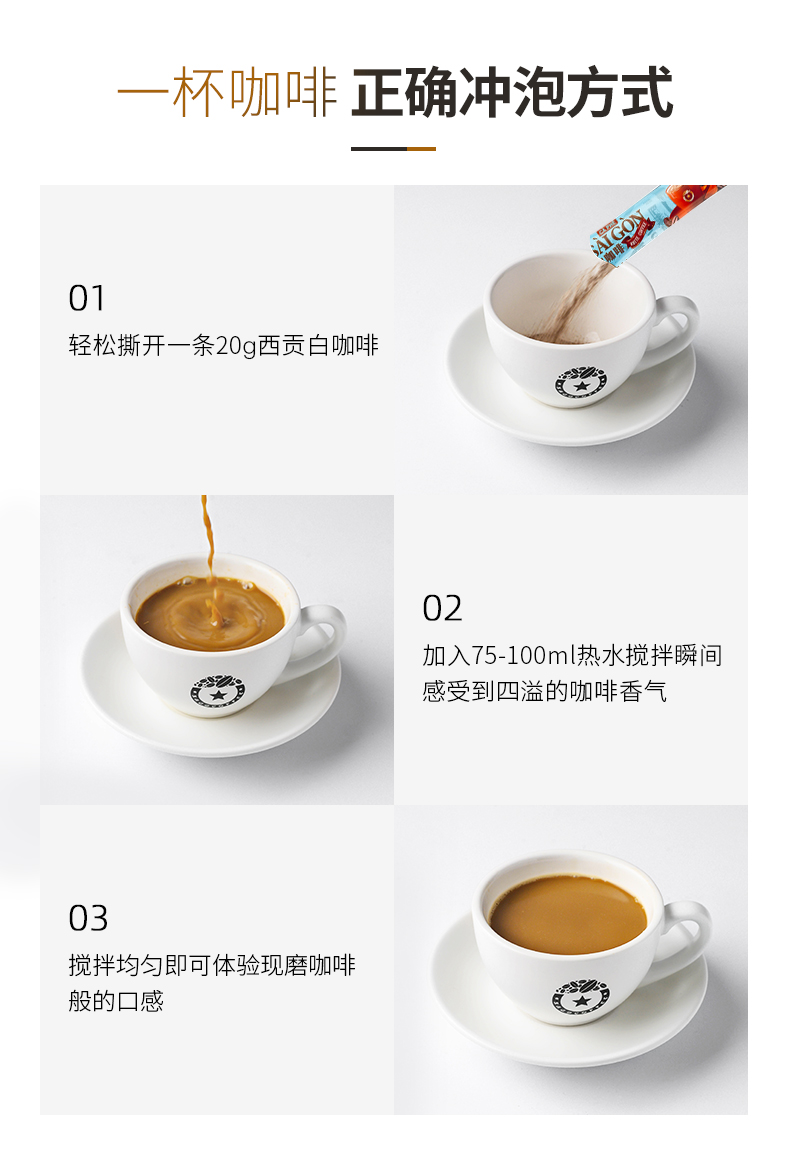 一杯咖啡 正确冲泡方式

01

轻松撕开一条20g西贡白咖啡

SAIGON

02

加入75-100ml热水搅拌瞬间感受到四溢的咖啡香气

03

搅拌均匀即可体验现磨咖啡般的口感