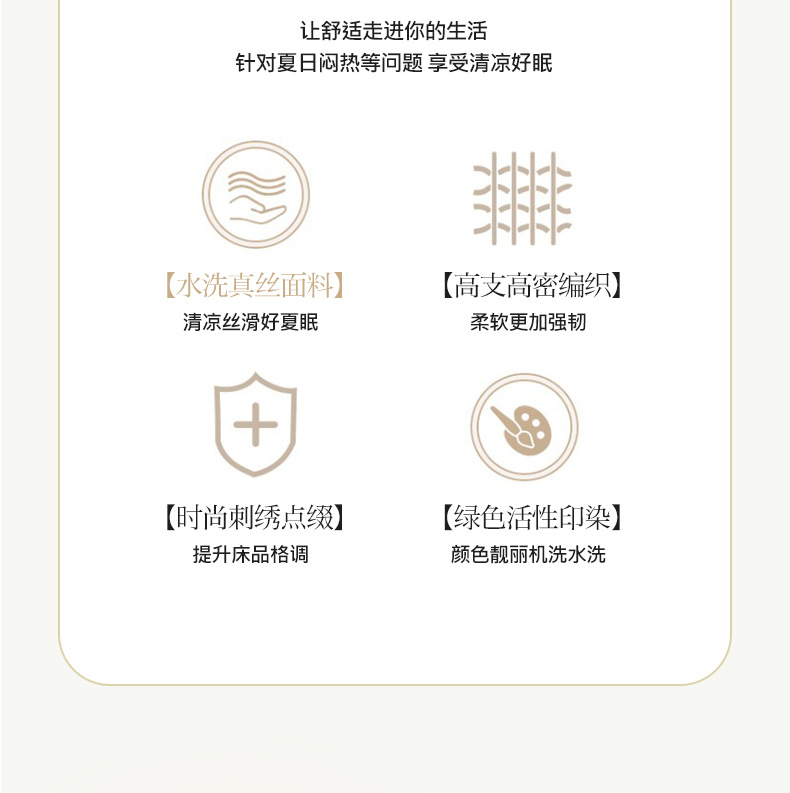 让舒适走进你的生活
针对夏日闷热等问题 享受清凉好眠

【水洗真丝面料】
清凉丝滑好夏眠

【高支高密编织】
柔软更加强韧

【时尚刺绣点缀】
提升床品格调

【绿色活性印染】
颜色靓丽机洗水洗