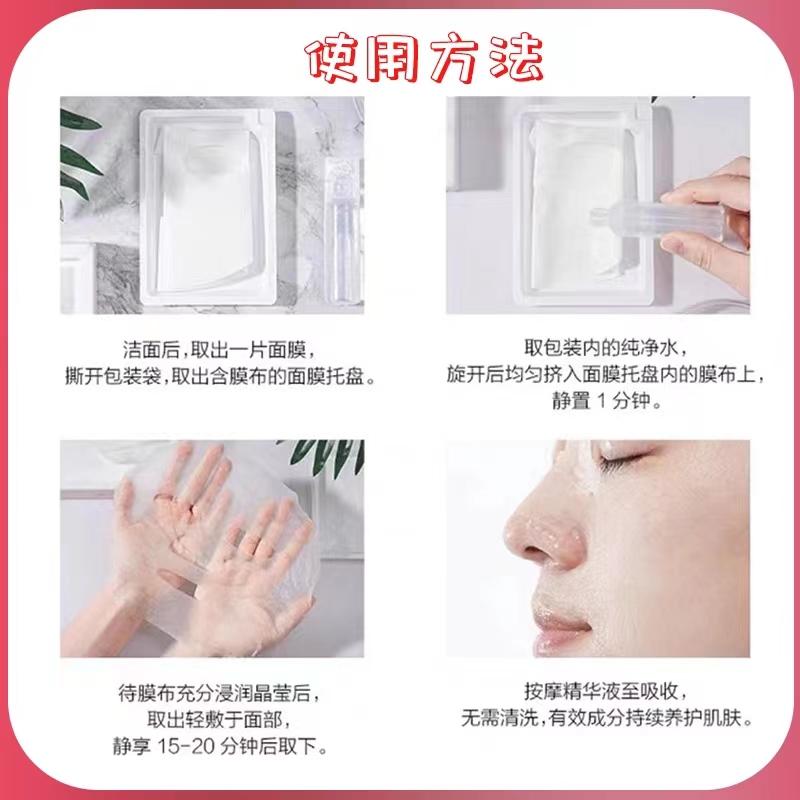 使用方法

洁面后，取出一片面膜，撕开包装袋，取出含膜布的面膜托盘。

取包装内的纯净水，旋开后均匀挤入面膜托盘内的膜布上，静置 1 分钟。

待膜布充分浸润晶莹后，取出轻敷于面部，静享 15-20 分钟后取下。

按摩精华液至吸收，无需清洗，有效成分持续养护肌肤。