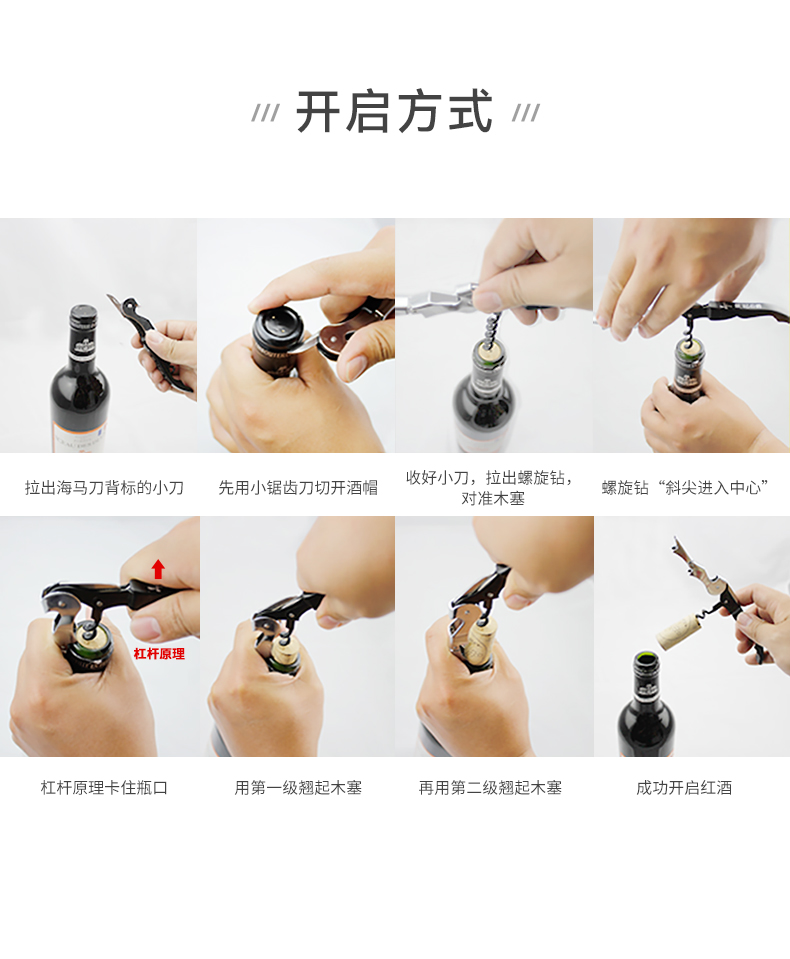 /// 开启方式 ///

拉出海马刀背标的小刀

先用小锯齿刀切开酒帽

收好小刀，拉出螺旋钻，对准木塞

螺旋钻“斜尖进入中心”

杠杆原理

杠杆原理卡住瓶口

用第一级翘起木塞

再用第二级翘起木塞

成功开启红酒