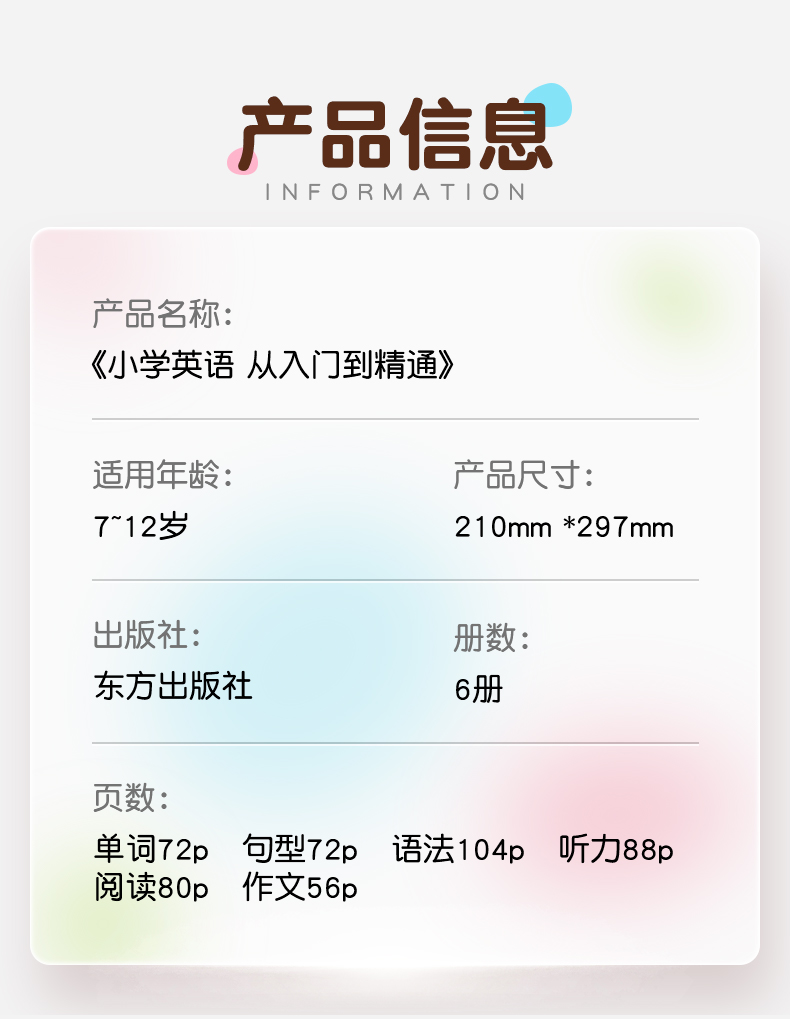 产品信息
INFORMATION

产品名称:
《小学英语 从入门到精通》

适用年龄:
7~12岁

产品尺寸:
210mm *297mm

出版社:
东方出版社

册数:
6册

页数:
单词72p 句型72p 语法104p 听力88p
阅读80p 作文56p