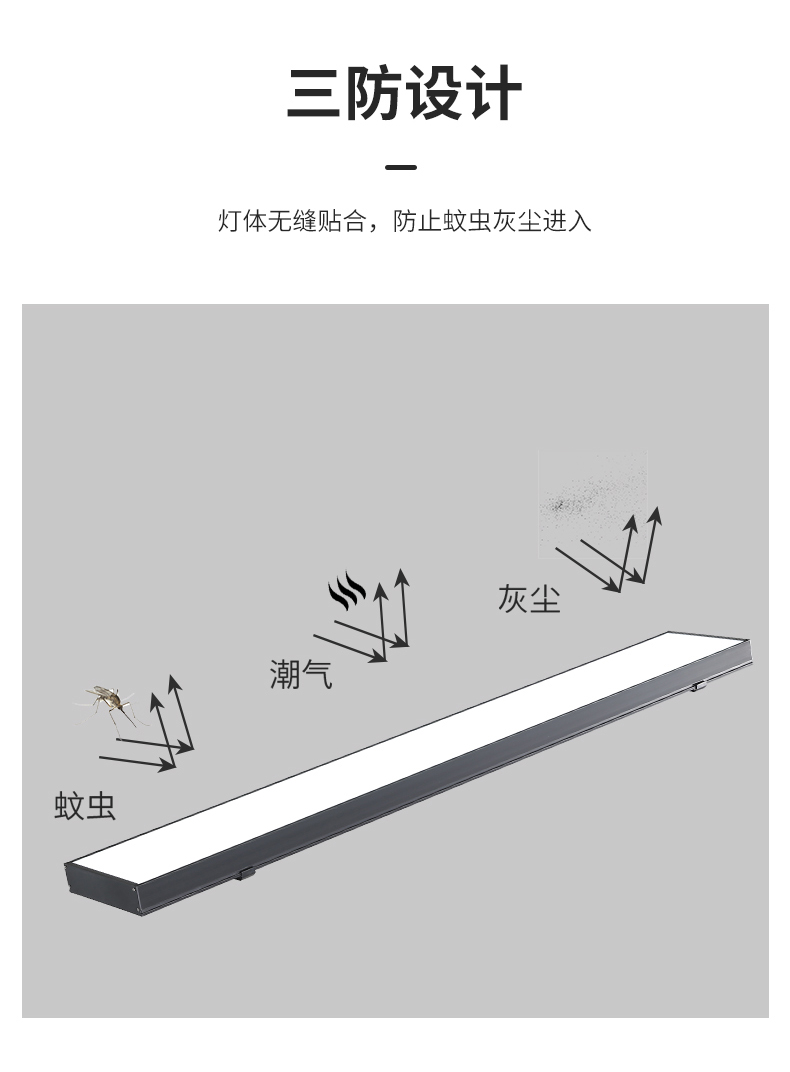 三防设计

灯体无缝贴合，防止蚊虫灰尘进入

灰尘

潮气

蚊虫