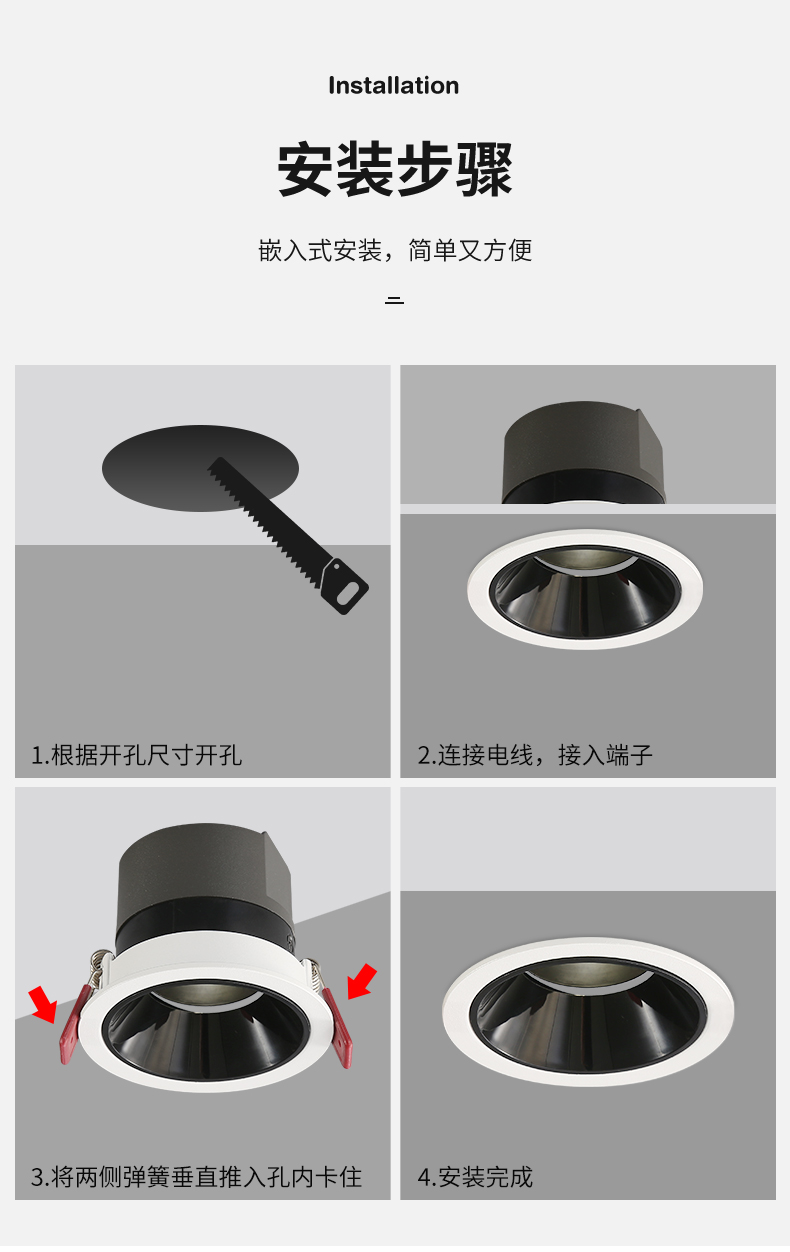 Installation

安装步骤

嵌入式安装，简单又方便

1.根据开孔尺寸开孔

2.连接电线，接入端子

3.将两侧弹簧垂直推入孔内卡住

4.安装完成