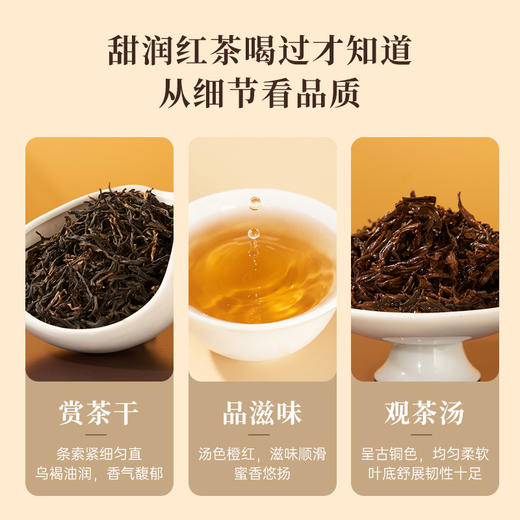 甜润红茶喝过才知道
从细节看品质

赏茶干
条索紧细匀直
乌褐油润，香气馥郁

品滋味
汤色橙红，滋味顺滑
蜜香悠扬

观茶汤
呈古铜色，均匀柔软
叶底舒展韧性十足