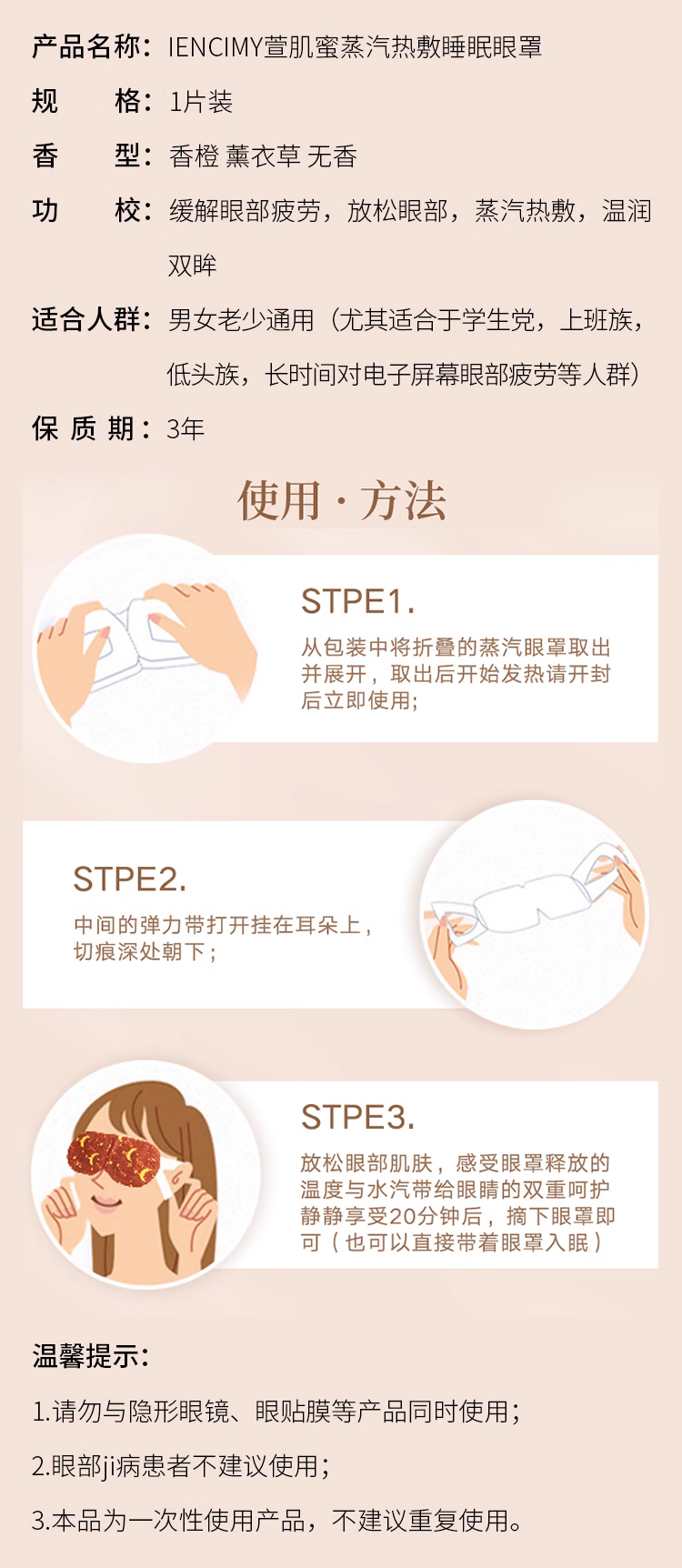 产品名称：IENCIMY萱肌蜜蒸汽热敷睡眠眼罩

规　　格：1片装

香　　型：香橙 薰衣草 无香

功　　校：缓解眼部疲劳，放松眼部，蒸汽热敷，温润双眸

适合人群：男女老少通用（尤其适合于学生党，上班族，低头族，长时间对电子屏幕眼部疲劳等人群）

保 质 期：3年

使用 · 方法

STPE1.

从包装中将折叠的蒸汽眼罩取出并展开，取出后开始发热请开封后立即使用;

STPE2.

中间的弹力带打开挂在耳朵上，切痕深处朝下；

STPE3.

放松眼部肌肤，感受眼罩释放的温度与水汽带给眼睛的双重呵护静静享受20分钟后，摘下眼罩即可（也可以直接带着眼罩入眠）

温馨提示：

1.请勿与隐形眼镜、眼贴膜等产品同时使用；

2.眼部ji病患者不建议使用；

3.本品为一次性使用产品，不建议重复使用。