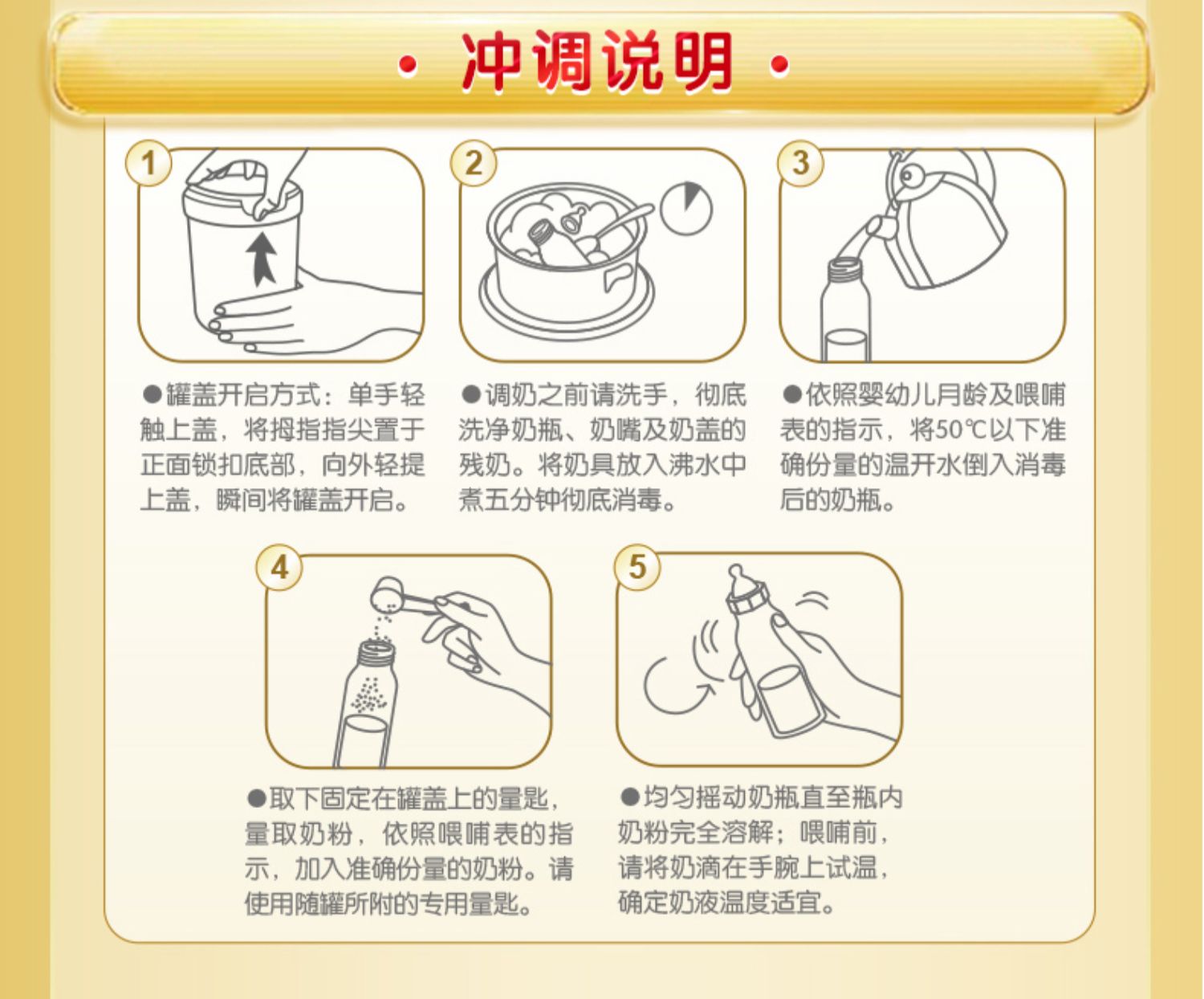 · 冲调说明 ·

1

●罐盖开启方式：单手轻触上盖，将拇指指尖置于正面锁扣底部，向外轻提上盖，瞬间将罐盖开启。

2

●调奶之前请洗手，彻底洗净奶瓶、奶嘴及奶盖的残奶。将奶具放入沸水中煮五分钟彻底消毒。

3

●依照婴幼儿月龄及喂哺表的指示，将50℃以下准确份量的温开水倒入消毒后的奶瓶。

4

●取下固定在罐盖上的量匙，量取奶粉，依照喂哺表的指示，加入准确份量的奶粉。请使用随罐所附的专用量匙。

5

●均匀摇动奶瓶直至瓶内奶粉完全溶解；喂哺前，请将奶滴在手腕上试温，确定奶液温度适宜。