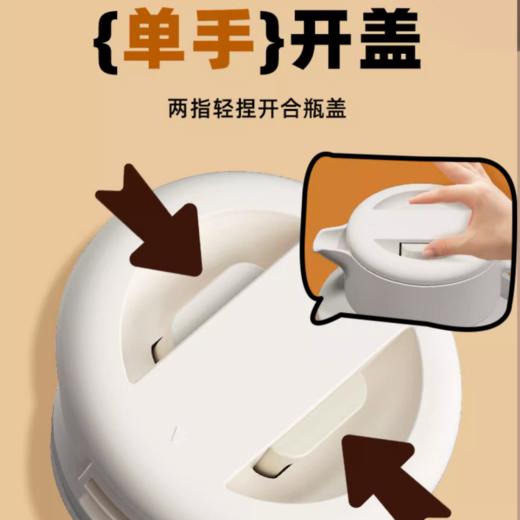 {单手}开盖

两指轻捏开合瓶盖