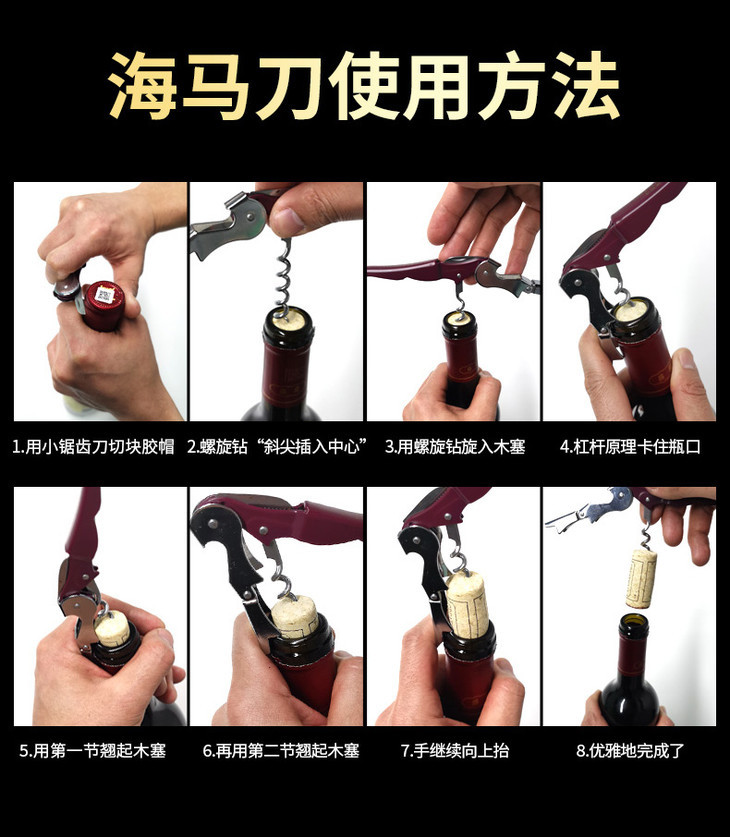 海马刀使用方法

1.用小锯齿刀切块胶帽

2.螺旋钻“斜尖插入中心”

3.用螺旋钻旋入木塞

4.杠杆原理卡住瓶口

5.用第一节翘起木塞

6.再用第二节翘起木塞

7.手继续向上抬

8.优雅地完成了