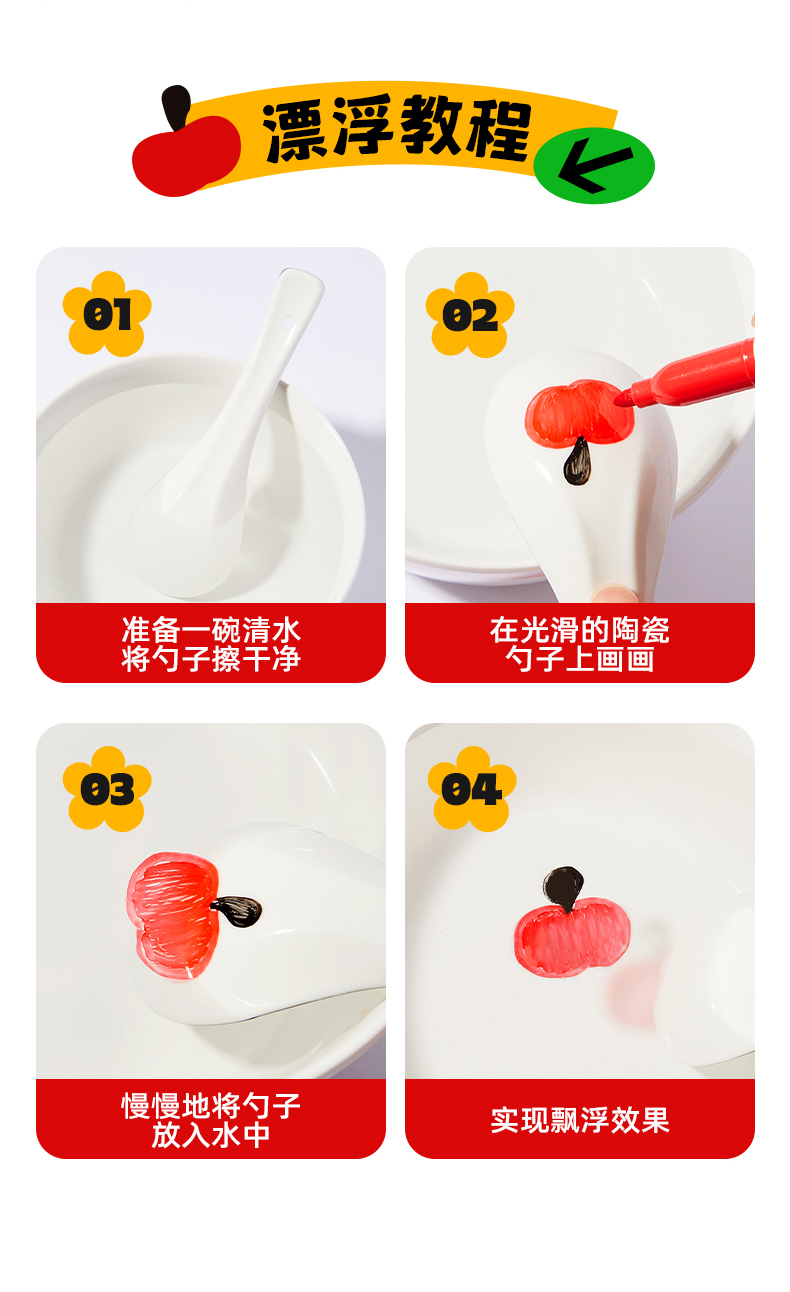 漂浮教程

01
准备一碗清水
将勺子擦干净

02
在光滑的陶瓷
勺子上画画

03
慢慢地将勺子
放入水中

04
实现飘浮效果