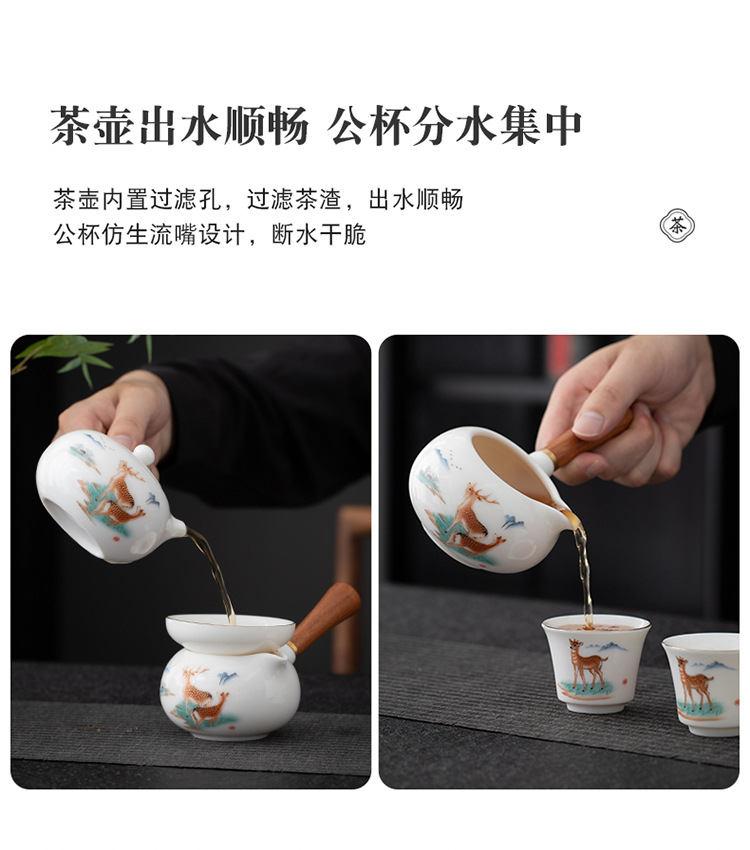 茶壶出水顺畅 公杯分水集中

茶壶内置过滤孔，过滤茶渣，出水顺畅
公杯仿生流嘴设计，断水干脆

茶