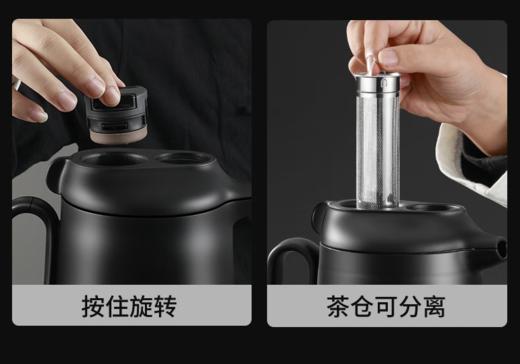 按住旋转

茶仓可分离