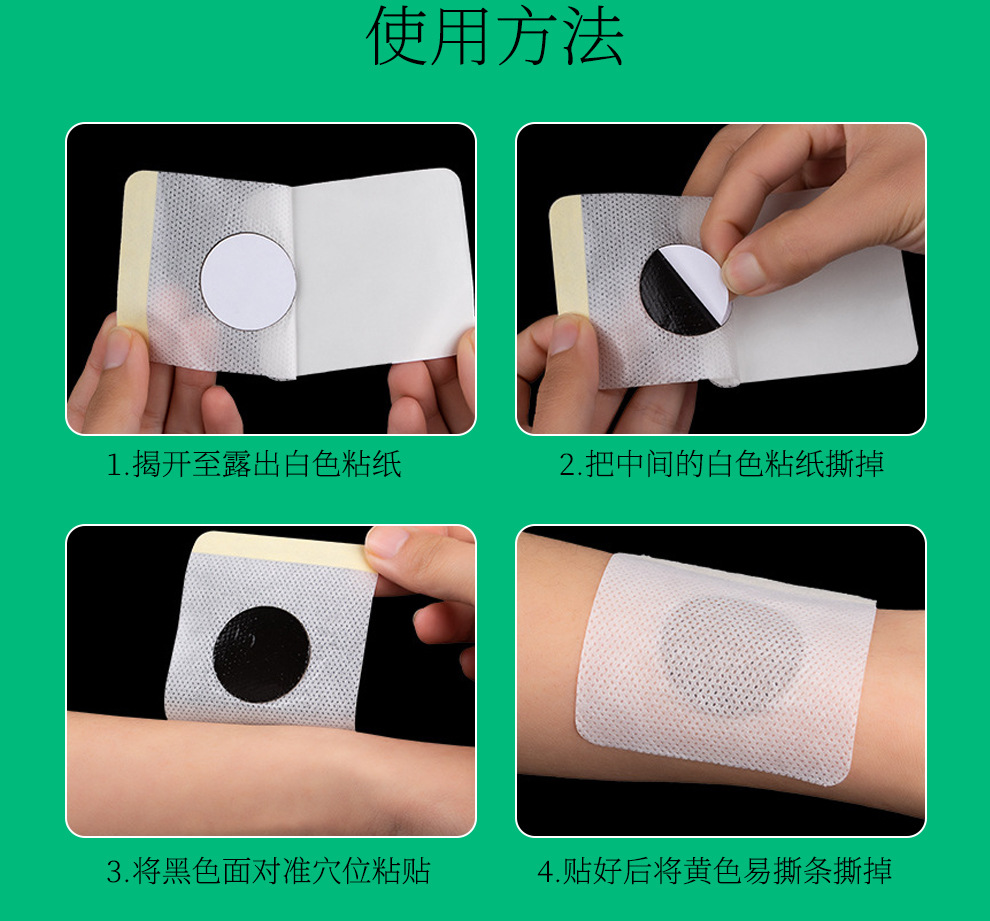 使用方法

1.揭开至露出白色粘纸

2.把中间的白色粘纸撕掉

3.将黑色面对准穴位粘贴

4.贴好后将黄色易撕条撕掉