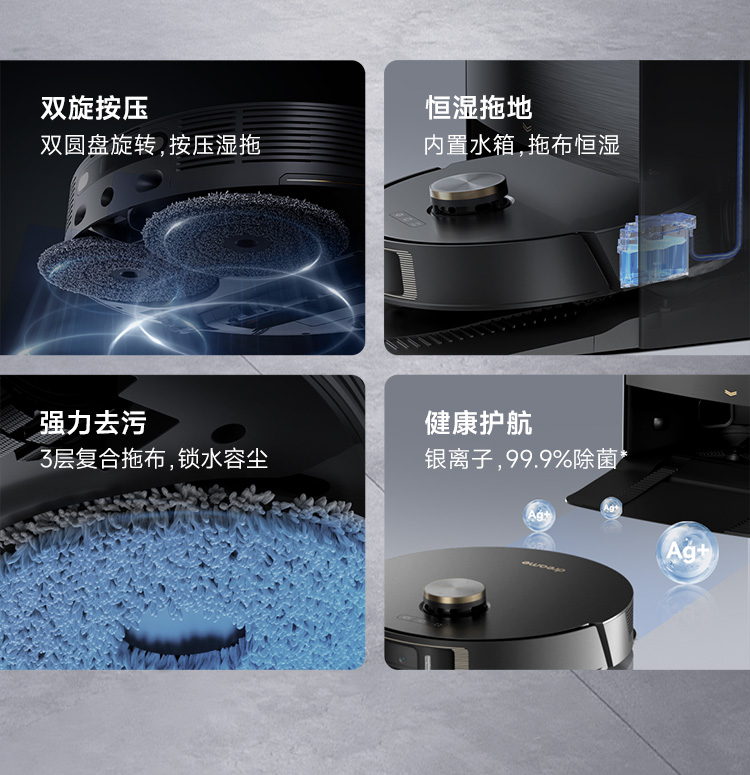 双旋按压
双圆盘旋转，按压湿拖

恒湿拖地
内置水箱，拖布恒湿

强力去污
3层复合拖布，锁水容尘

健康护航
银离子，99.9%除菌*

Ag+

Ag+

Ag+

dreame