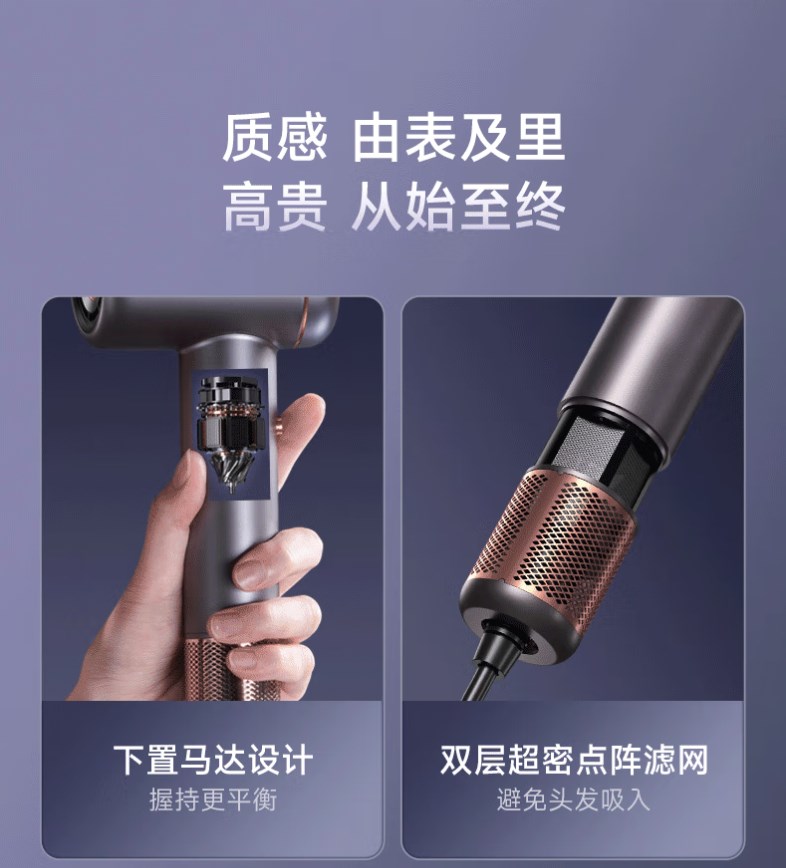 质感 由表及里
高贵 从始至终

下置马达设计
握持更平衡

双层超密点阵滤网
避免头发吸入