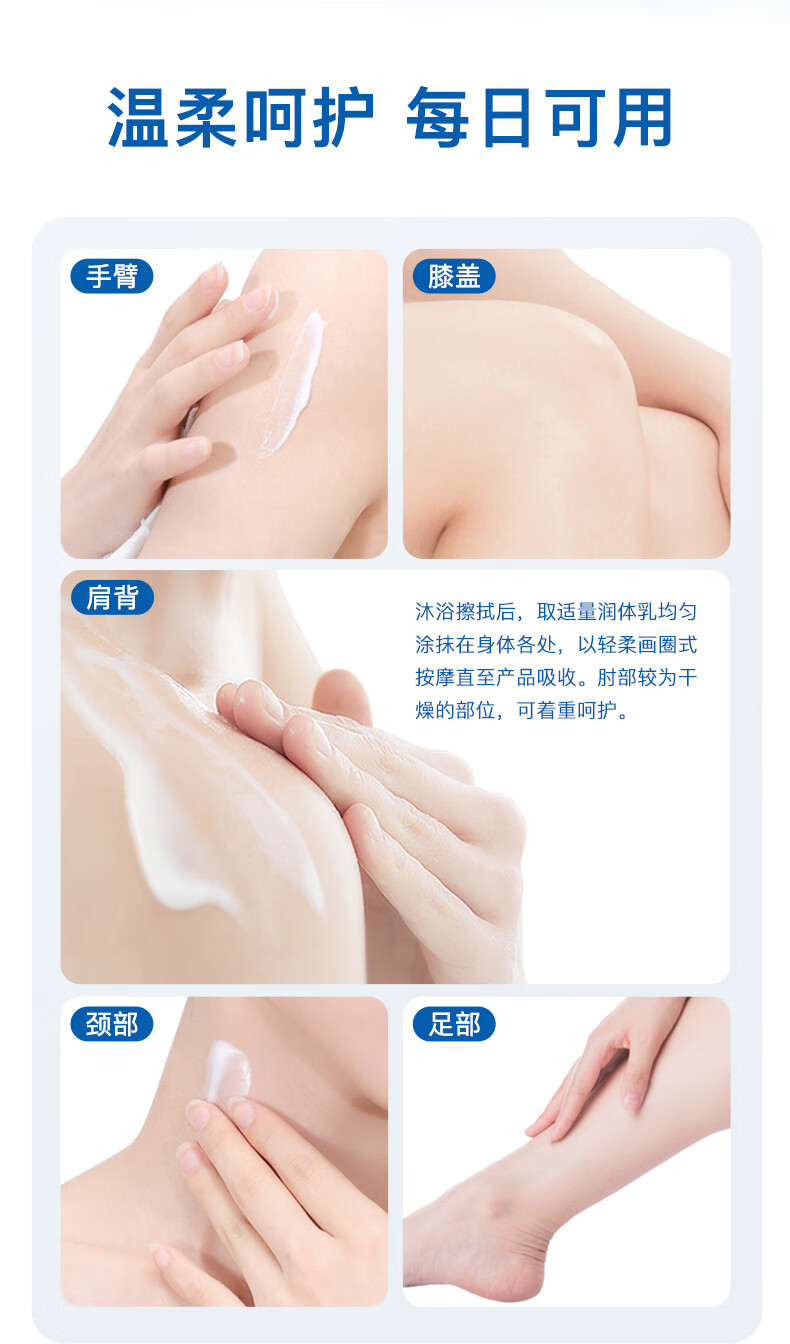 温柔呵护 每日可用

手臂

膝盖

肩背

沐浴擦拭后，取适量润体乳均匀涂抹在身体各处，以轻柔画圈式按摩直至产品吸收。肘部较为干燥的部位，可着重呵护。

颈部

足部