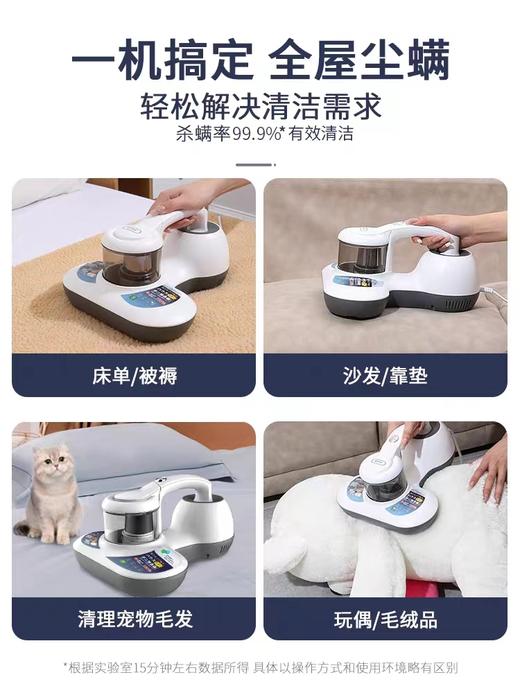 一机搞定 全屋尘螨

轻松解决清洁需求

杀螨率99.9%*有效清洁

床单/被褥

沙发/靠垫

清理宠物毛发

玩偶/毛绒品

*根据实验室15分钟左右数据所得 具体以操作方式和使用环境略有区别