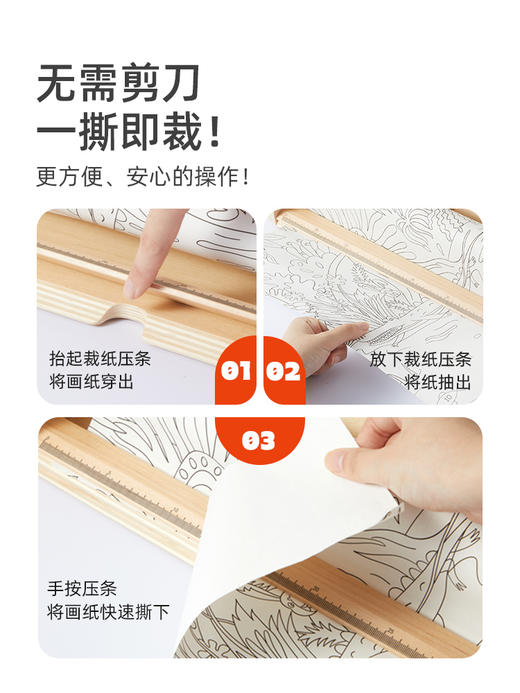 无需剪刀
一撕即裁！

更方便、安心的操作！

抬起裁纸压条
将画纸穿出

01

02

放下裁纸压条
将纸抽出

03

手按压条
将画纸快速撕下