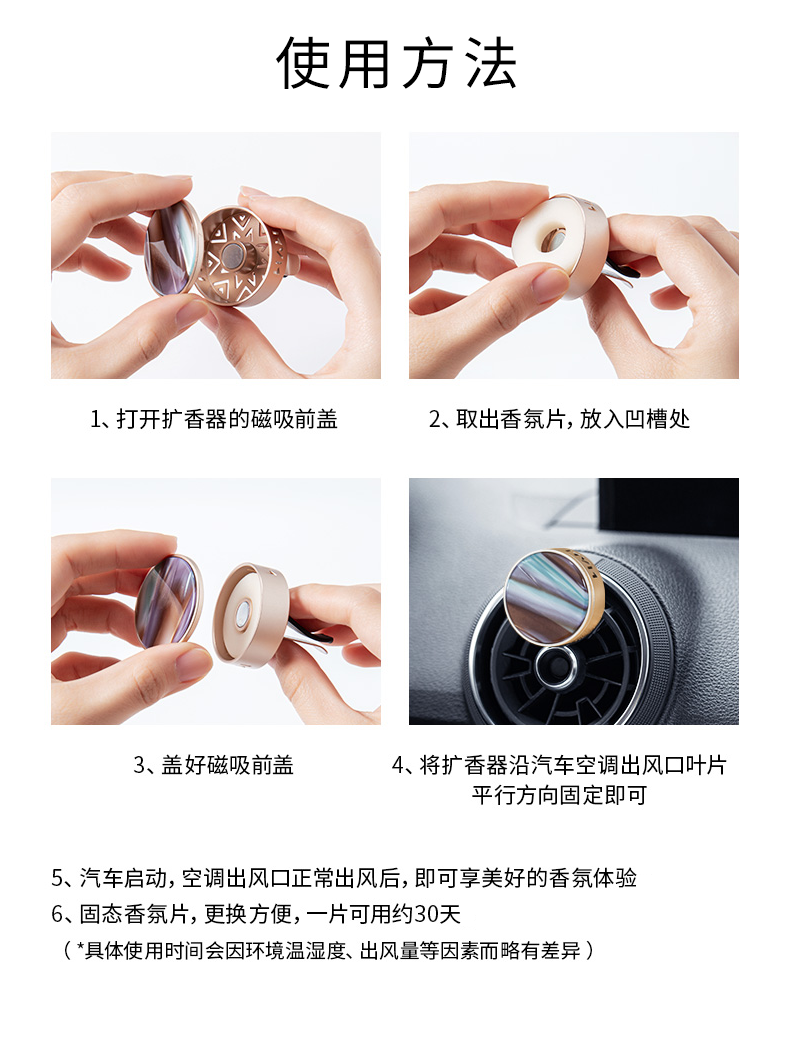 使用方法

1、打开扩香器的磁吸前盖

2、取出香氛片，放入凹槽处

3、盖好磁吸前盖

4、将扩香器沿汽车空调出风口叶片平行方向固定即可

5、汽车启动，空调出风口正常出风后，即可享美好的香氛体验
6、固态香氛片，更换方便，一片可用约30天
（*具体使用时间会因环境温湿度、出风量等因素而略有差异）