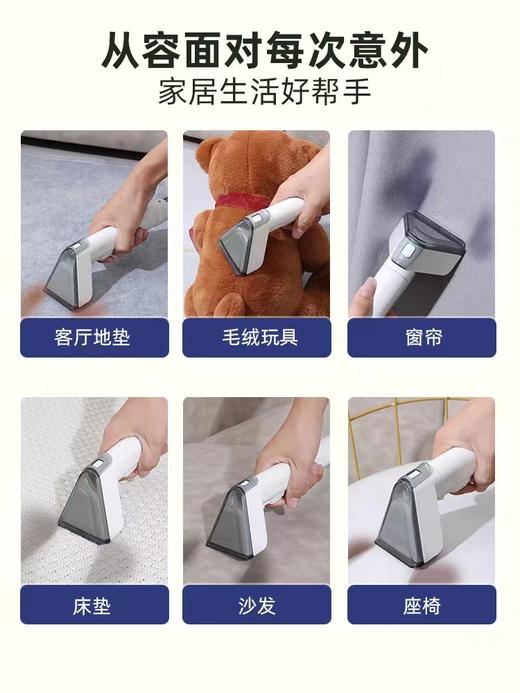 从容面对每次意外
家居生活好帮手

客厅地垫

毛绒玩具

窗帘

床垫

沙发

座椅