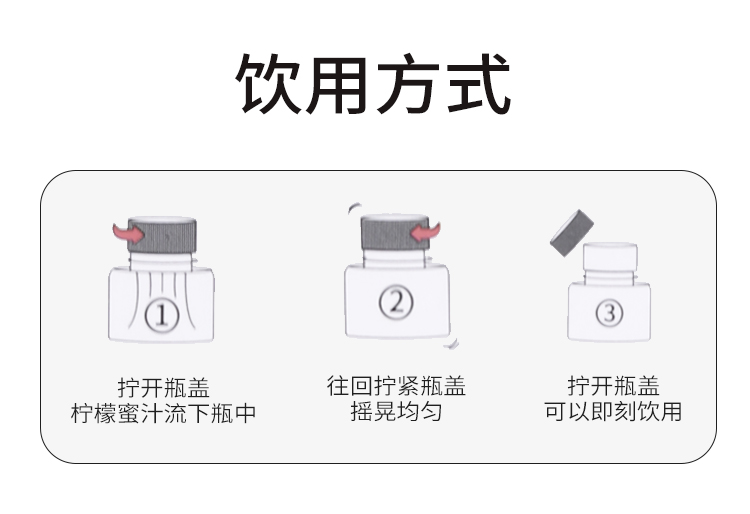 饮用方式

①

拧开瓶盖
柠檬蜜汁流下瓶中

②

往回拧紧瓶盖
摇晃均匀

③

拧开瓶盖
可以即刻饮用