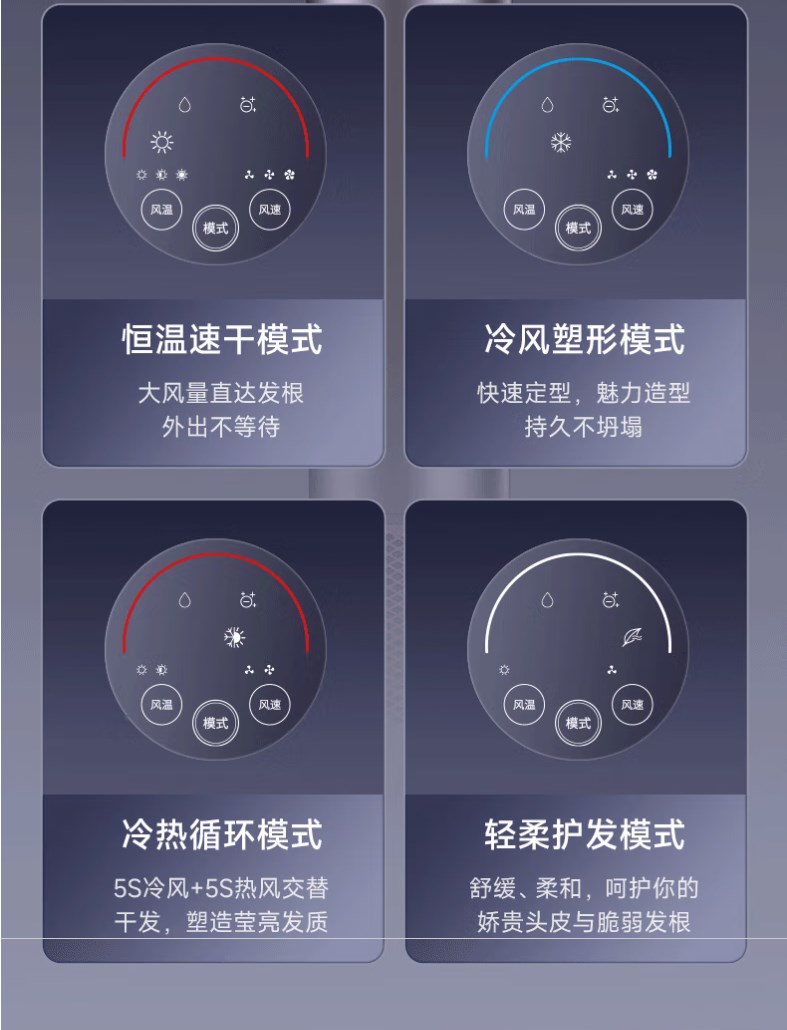 风温
模式
风速

恒温速干模式

大风量直达发根
外出不等待

风温
模式
风速

冷风塑形模式

快速定型，魅力造型
持久不坍塌

风温
模式
风速

冷热循环模式

5S冷风+5S热风交替
干发，塑造莹亮发质

风温
模式
风速

轻柔护发模式

舒缓、柔和，呵护你的
娇贵头皮与脆弱发根