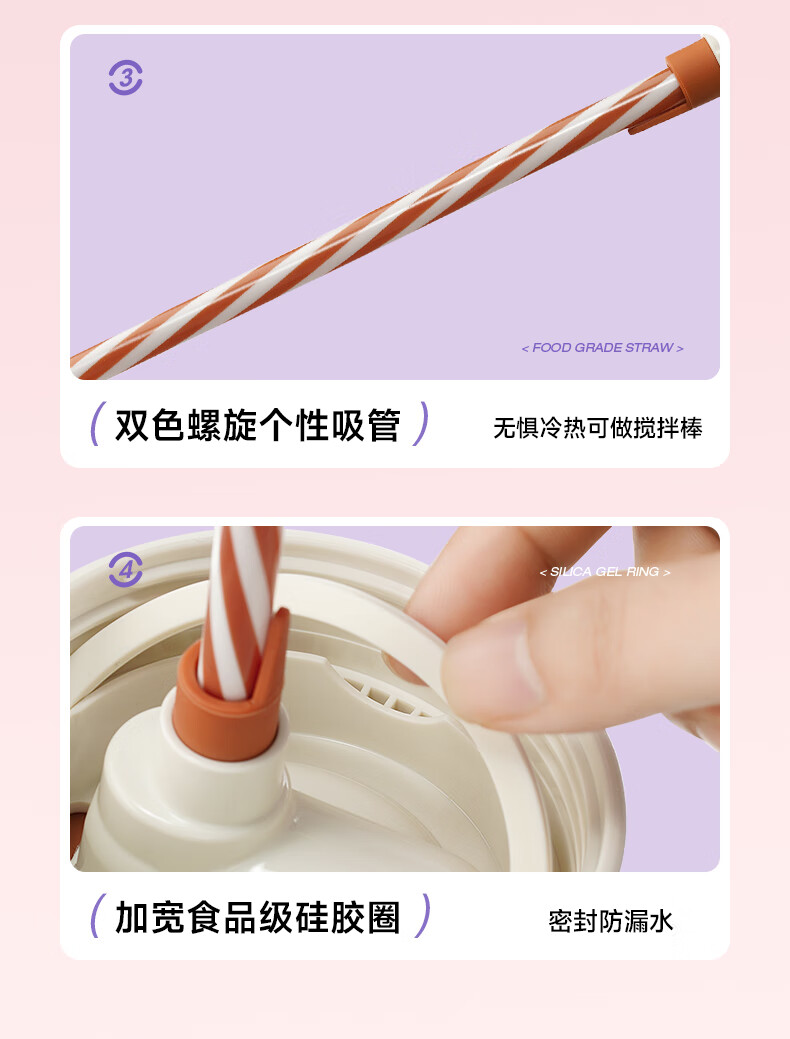 3

< FOOD GRADE STRAW >

( 双色螺旋个性吸管 ) 无惧冷热可做搅拌棒

4

< SILICA GEL RING >

( 加宽食品级硅胶圈 ) 密封防漏水